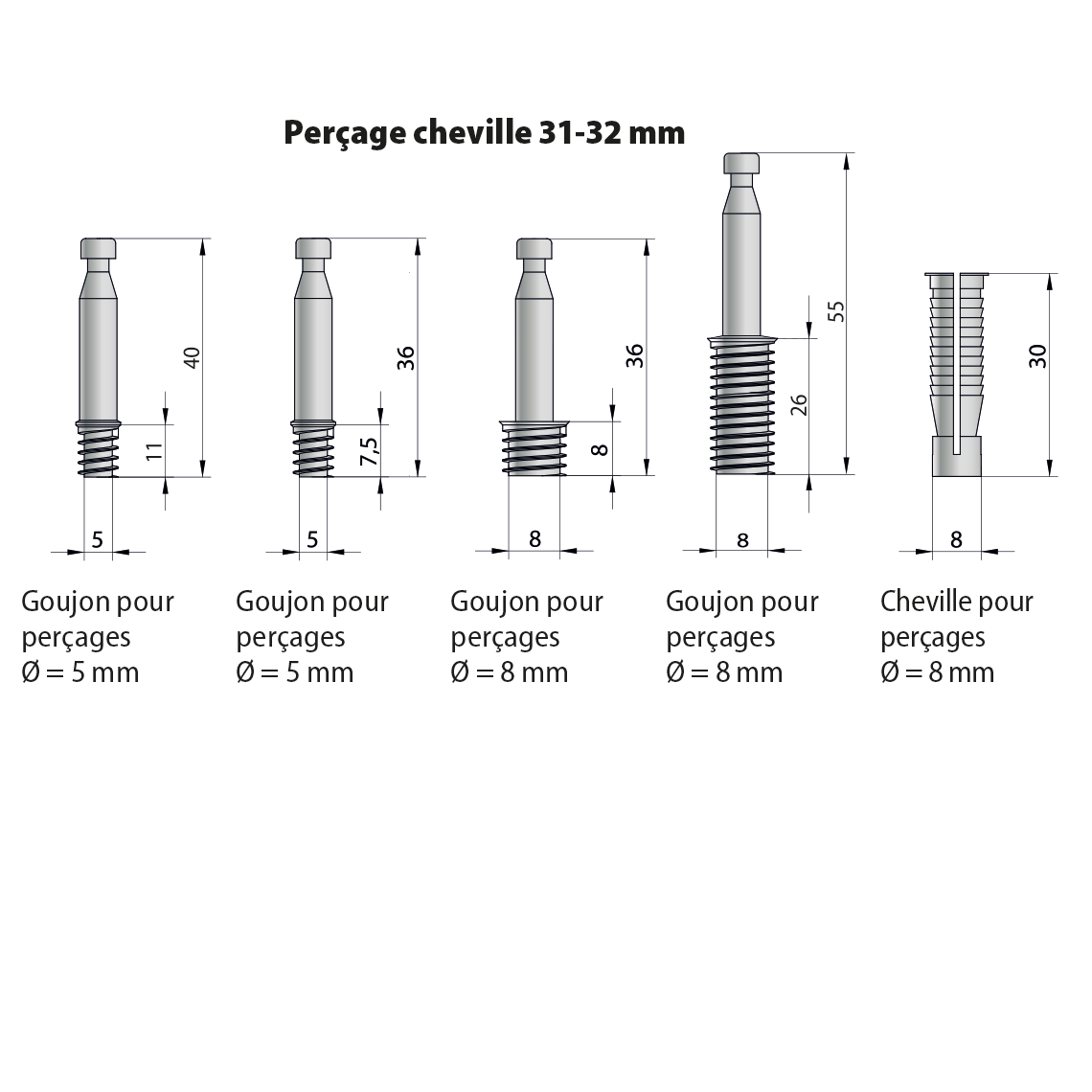 Perçage cheville 31-32 mm

40

11

5

Goujon pour perçages Ø = 5 mm

36

7,5

5

Goujon pour perçages Ø = 5 mm

36

8

8

Goujon pour perçages Ø = 8 mm

55

26

8

Goujon pour perçages Ø = 8 mm

30

8

Cheville pour perçages Ø = 8 mm