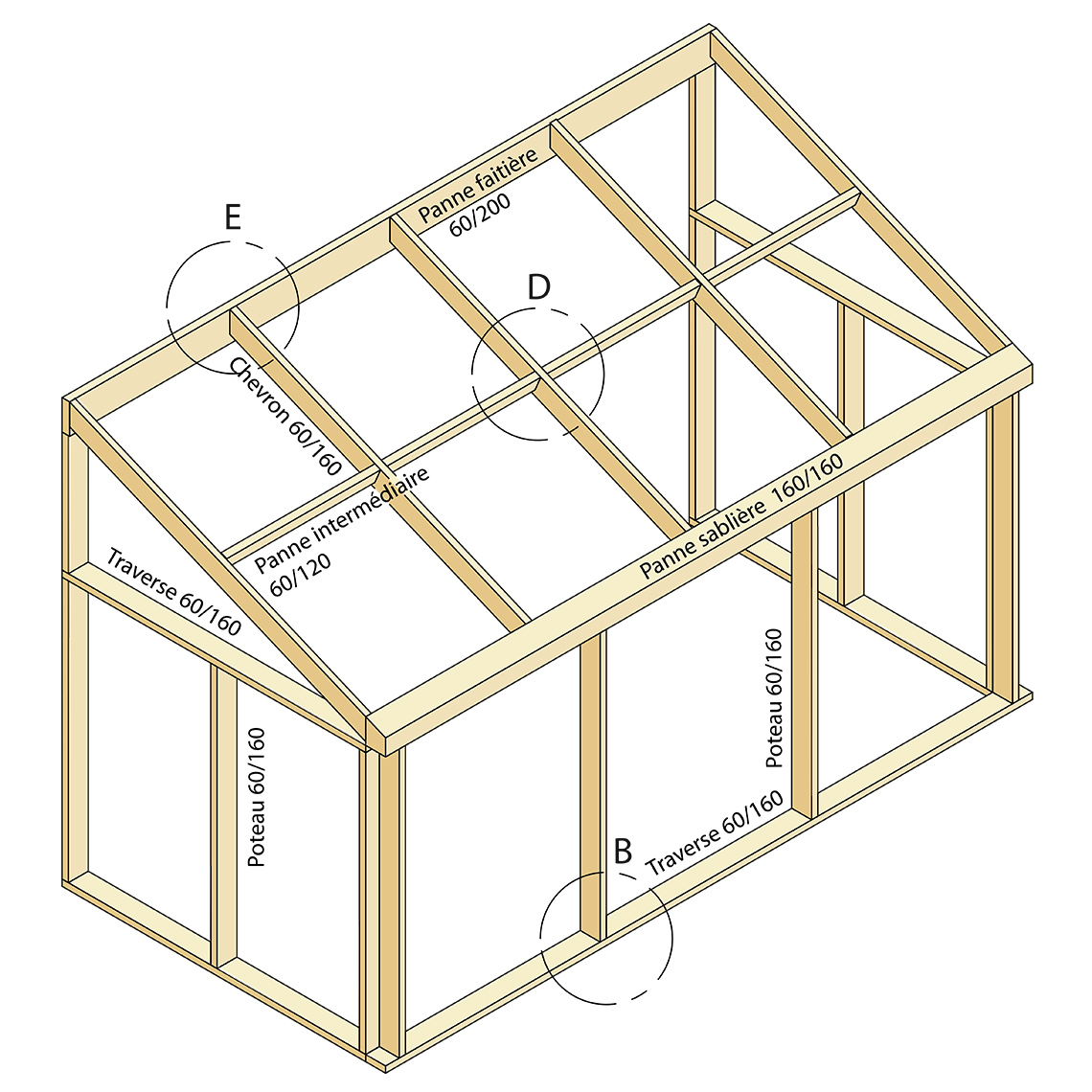 E

Panne faitière
60/200

D

Chevron 60/160

Panne intermédiaire
60/120

Panne sablière 160/160

Traverse 60/160

Poteau 60/160

Poteau 60/160

B

Traverse 60/160