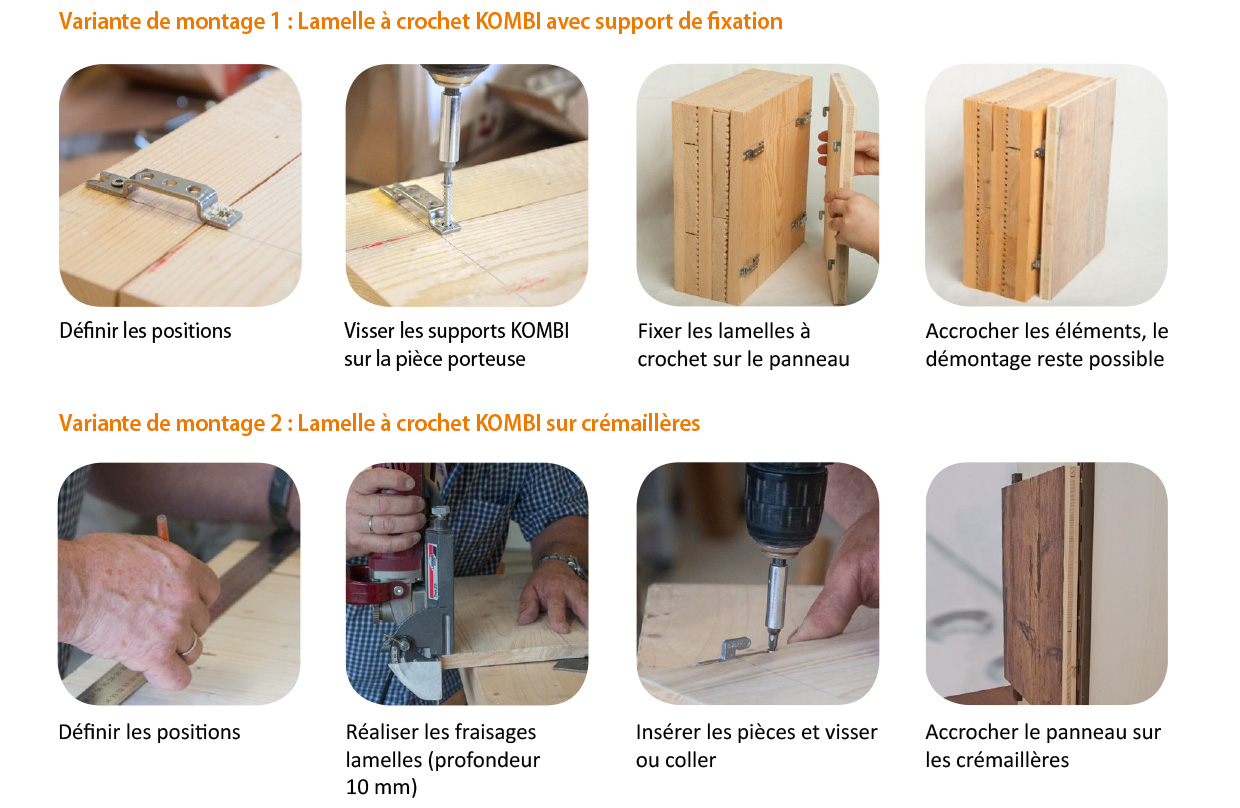 Variante de montage 1 : Lamelle à crochet KOMBI avec support de fixation

Définir les positions

Visser les supports KOMBI sur la pièce porteuse

Fixer les lamelles à crochet sur le panneau

Accrocher les éléments, le démontage reste possible

Variante de montage 2 : Lamelle à crochet KOMBI sur crémaillères

Définir les positions

Réaliser les fraisages lamelles (profondeur 10 mm)

Insérer les pièces et visser ou coller

Accrocher le panneau sur les crémaillères