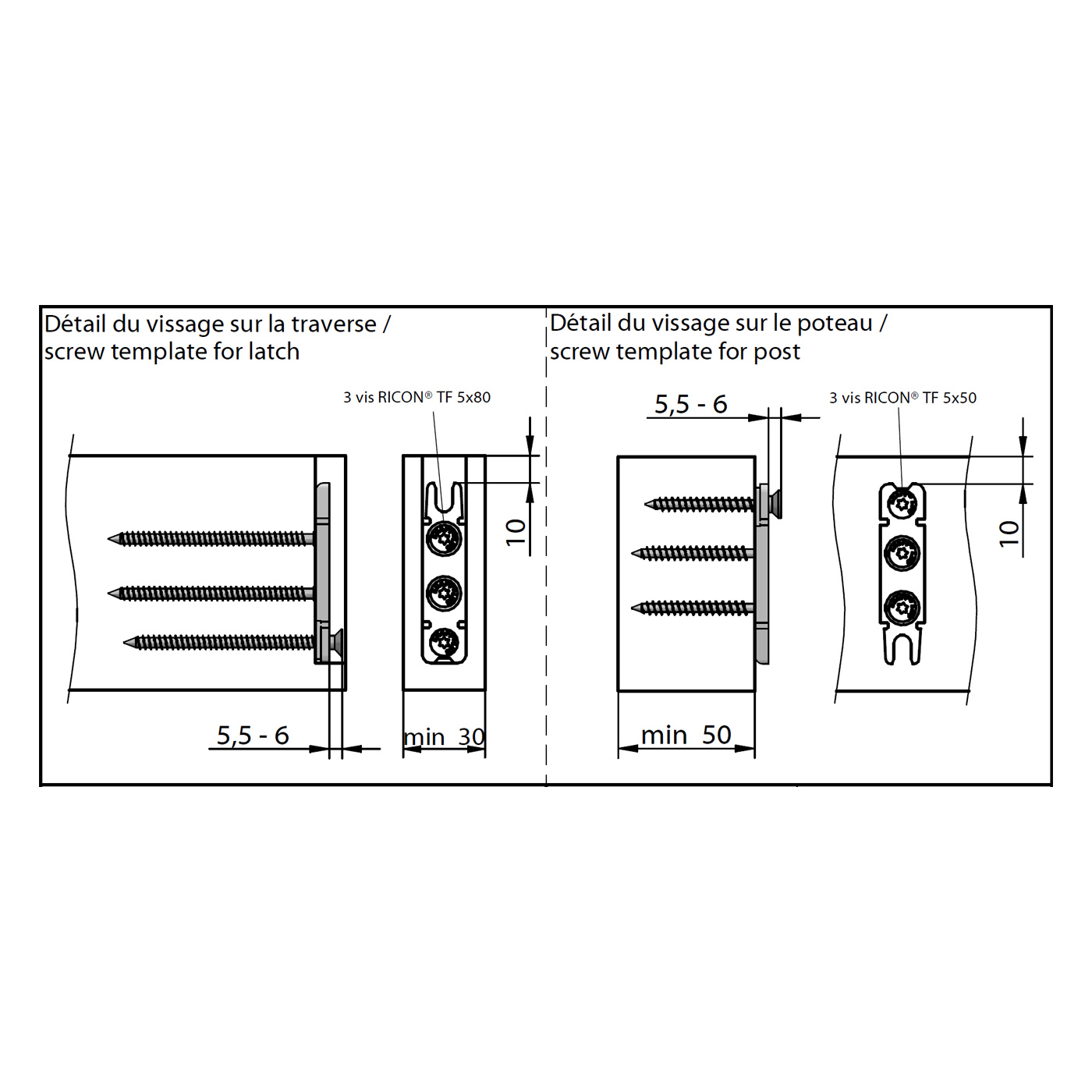 Détail du vissage sur la traverse / screw template for latch

3 vis RICON® TF 5x80

10

5,5 - 6

min 30

Détail du vissage sur le poteau / screw template for post

5,5 - 6

3 vis RICON® TF 5x50

10

min 50