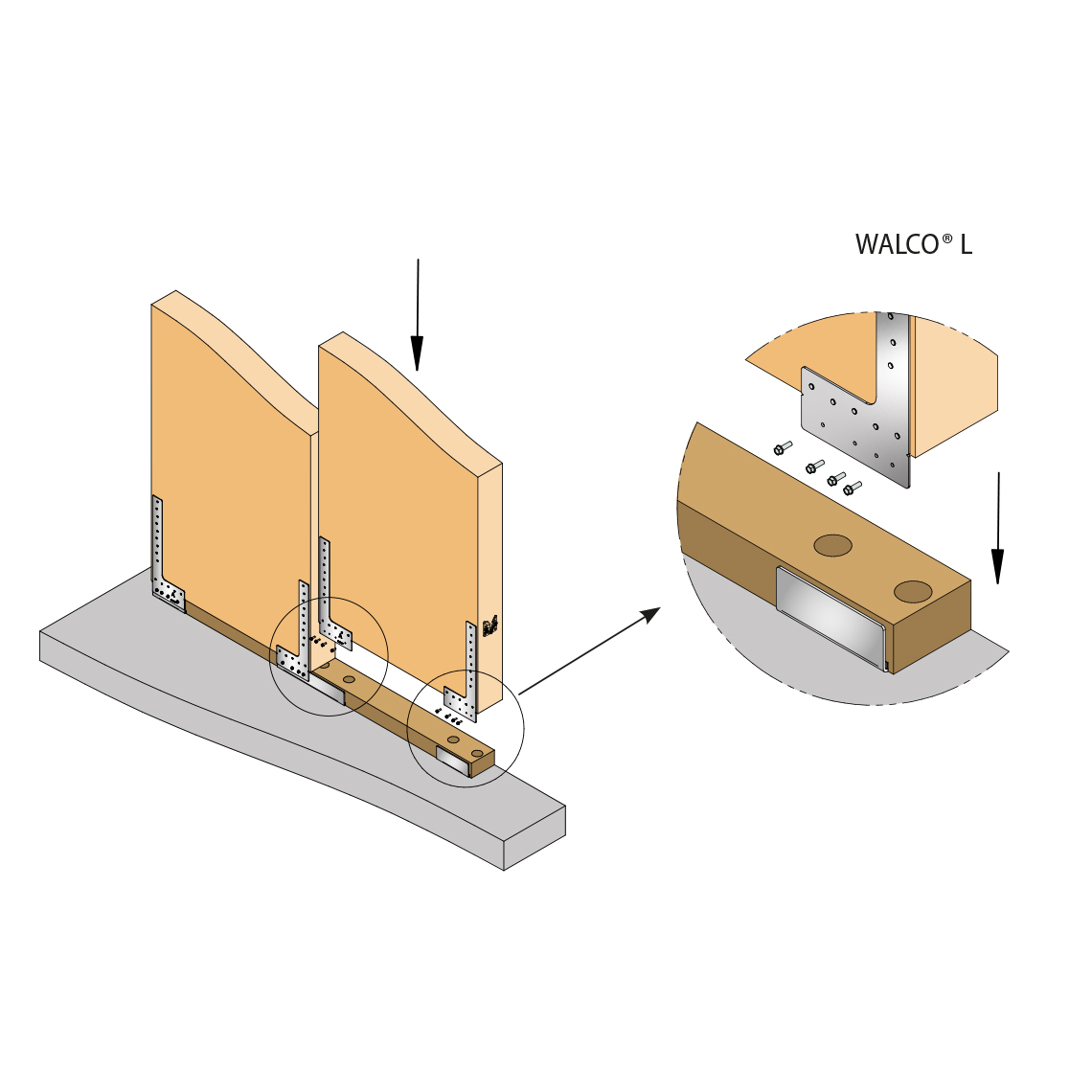 WALCO® L