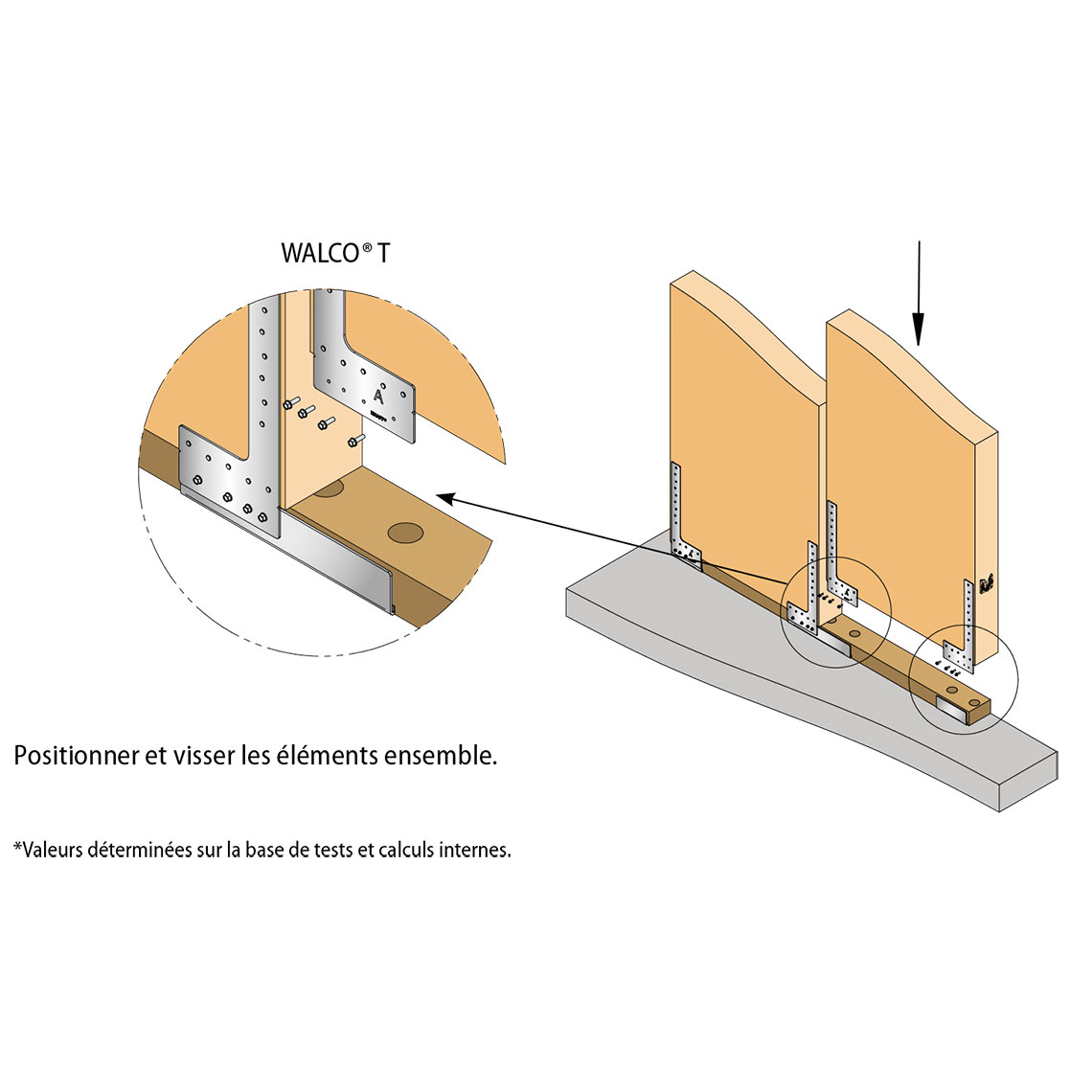 WALCO® T

A

Positionner et visser les éléments ensemble.

*Valeurs déterminées sur la base de tests et calculs internes.