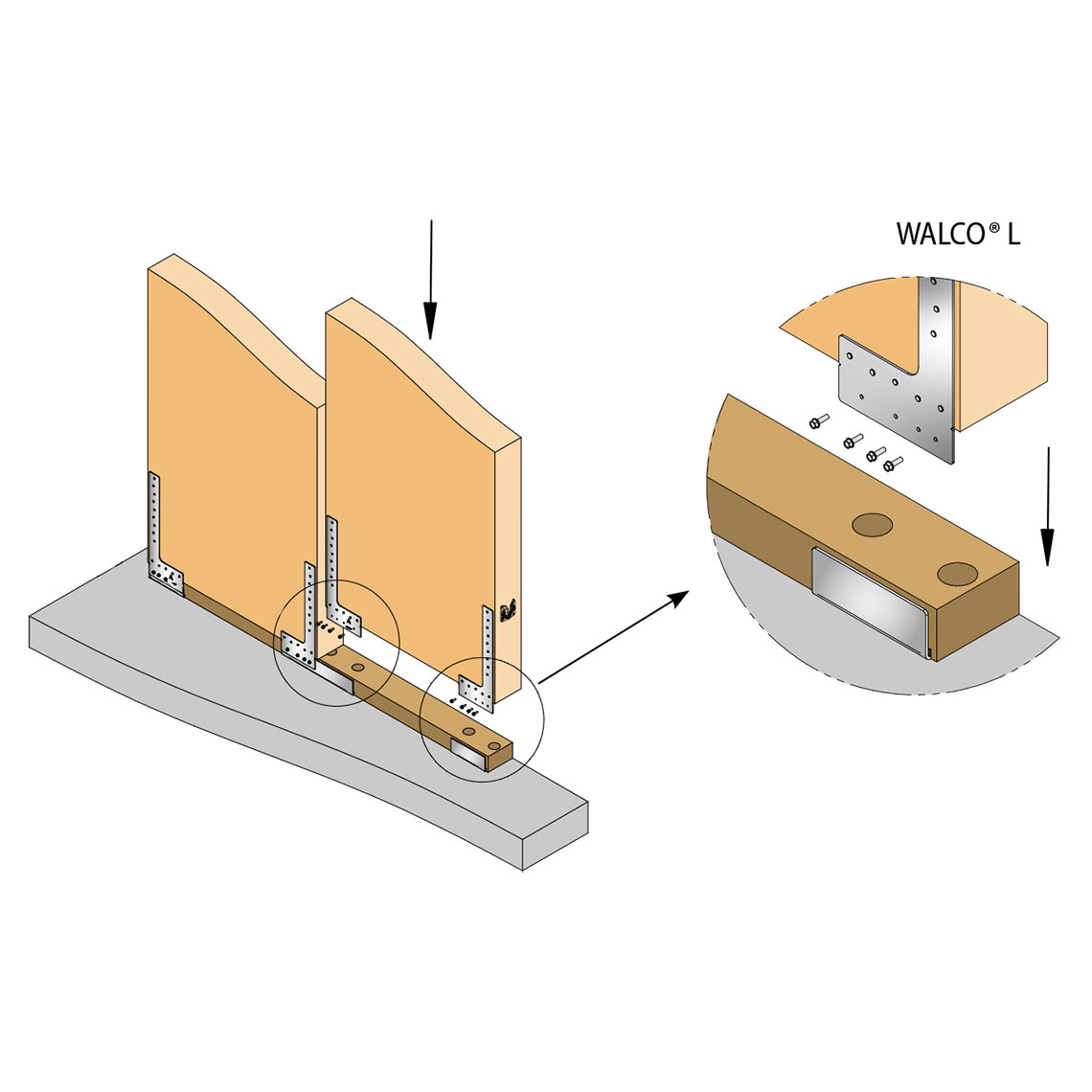 WALCO® L