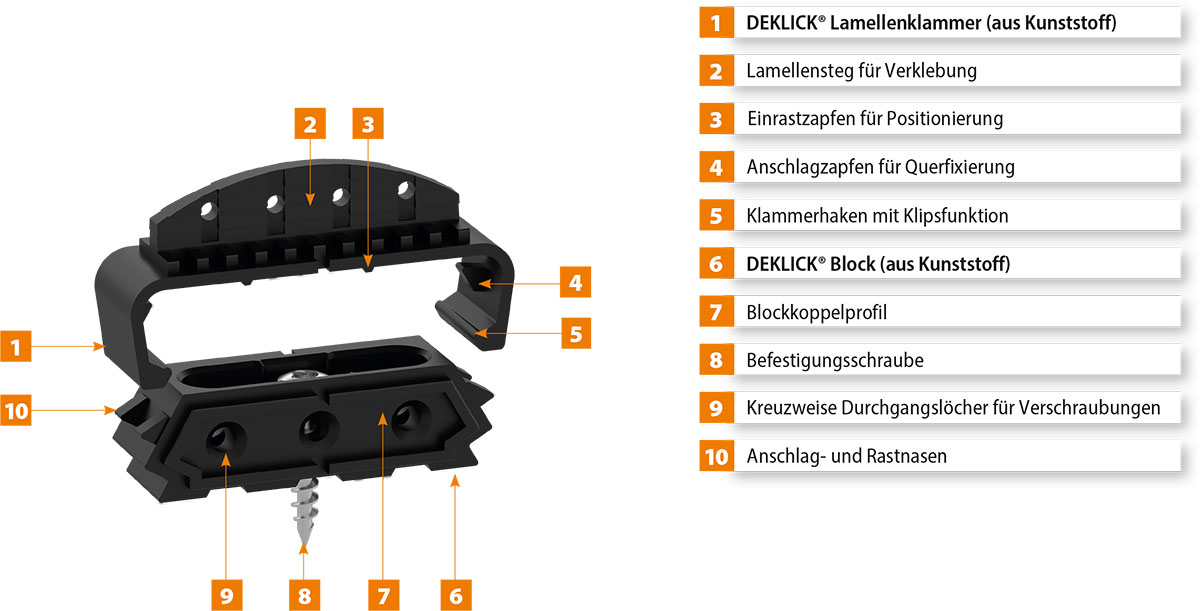 2
3
4
5
1
10
9
8
7
6

1 DEKLICK® Lamellenklammer (aus Kunststoff)

2 Lamellensteg für Verklebung

3 Einrastzapfen für Positionierung

4 Anschlagzapfen für Querfixierung

5 Klammerhaken mit Klipsfunktion

6 DEKLICK® Block (aus Kunststoff)

7 Blockkoppelprofil

8 Befestigungsschraube

9 Kreuzweise Durchgangslöcher für Verschraubungen

10 Anschlag- und Rastnasen