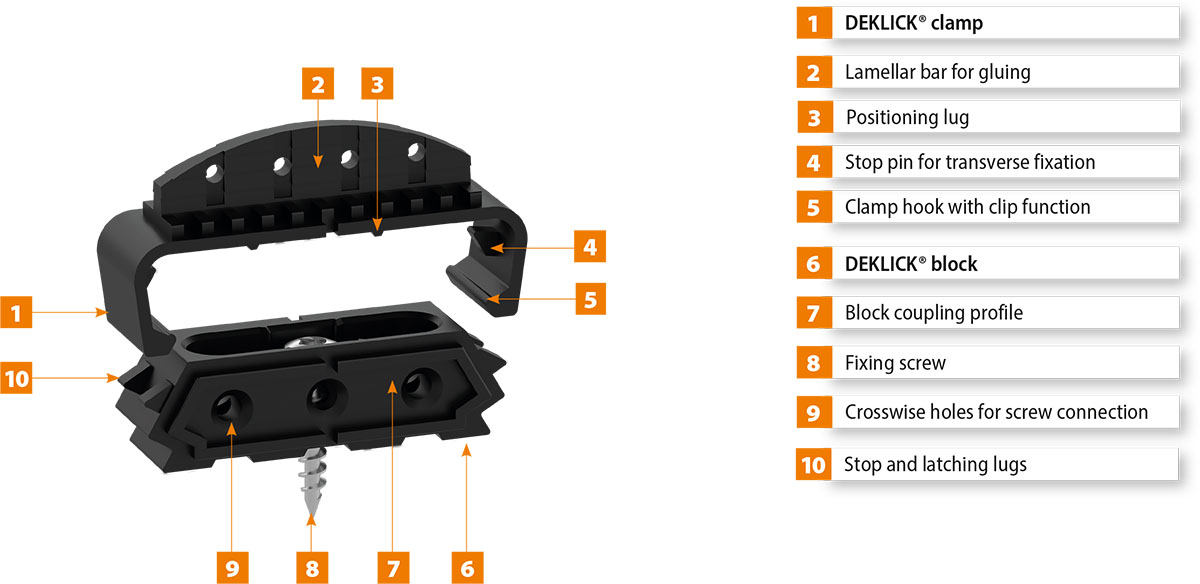 2
3
4
5
1
10
9
8
7
6

1 DEKLICK® clamp
2 Lamellar bar for gluing
3 Positioning lug
4 Stop pin for transverse fixation
5 Clamp hook with clip function
6 DEKLICK® block
7 Block coupling profile
8 Fixing screw
9 Crosswise holes for screw connection
10 Stop and latching lugs