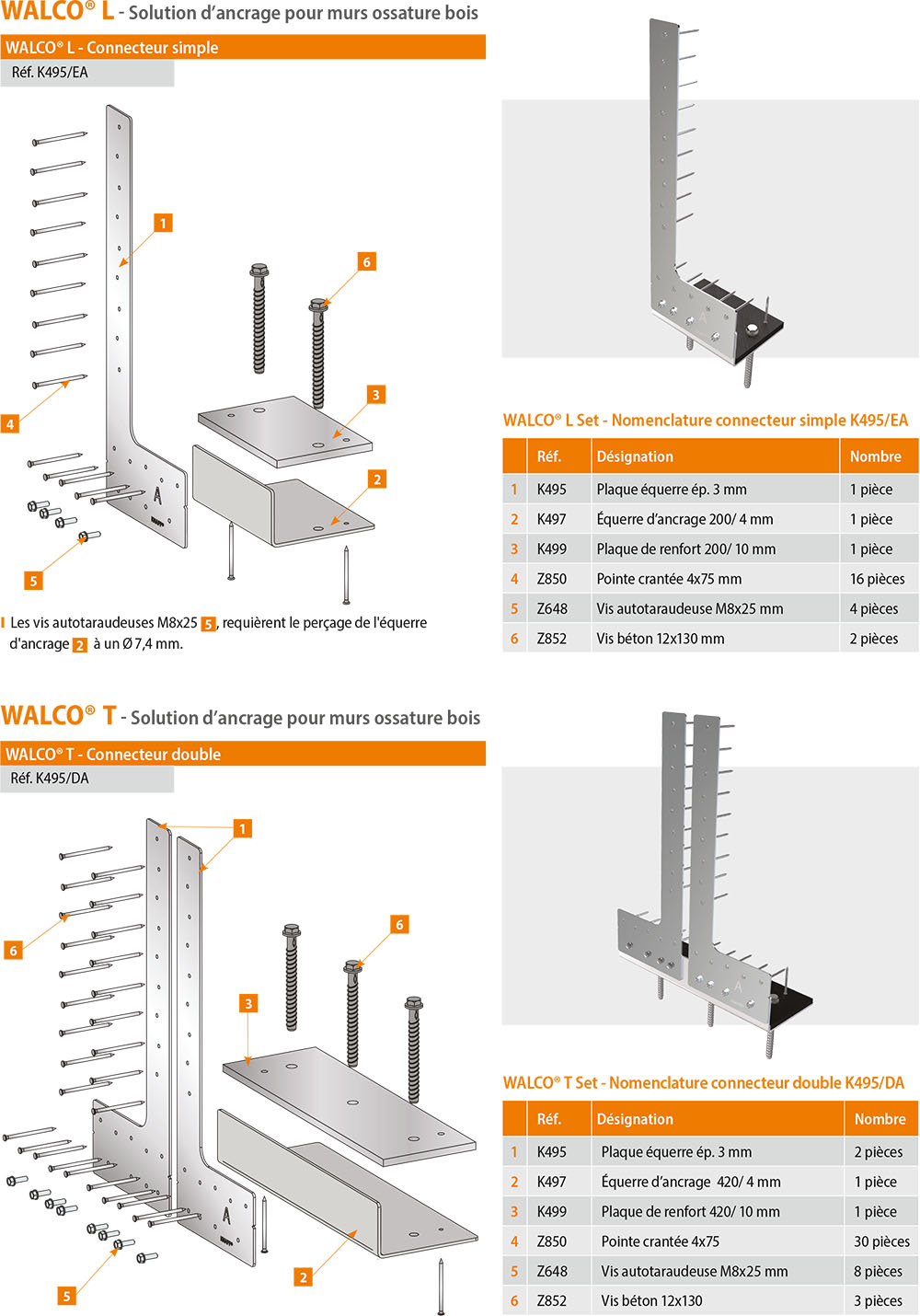 WALCO® L - Solution d'ancrage pour murs ossature bois

WALCO® L - Connecteur simple

Réf. K495/EA

1

6

3

2

4

5

Les vis autotaraudeuses M8x25 5, requièrent le perçage de l'équerre d'ancrage 2 à un Ø 7,4 mm.

WALCO® L Set - Nomenclature connecteur simple K495/EA

| | Réf. | Désignation | Nombre |
|---|---|---|---|
| 1 | K495 | Plaque équerre ép. 3 mm | 1 pièce |
| 2 | K497 | Équerre d'ancrage 200/ 4 mm | 1 pièce |
| 3 | K499 | Plaque de renfort 200/ 10 mm | 1 pièce |
| 4 | Z850 | Pointe crantée 4x75 mm | 16 pièces |
| 5 | Z648 | Vis autotaraudeuse M8x25 mm | 4 pièces |
| 6 | Z852 | Vis béton 12x130 mm | 2 pièces |

WALCO® T - Solution d'ancrage pour murs ossature bois

WALCO® T - Connecteur double

Réf. K495/DA

1

6

6

3

2

5

WALCO® T Set - Nomenclature connecteur double K495/DA

| | Réf. | Désignation | Nombre |
|---|---|---|---|
| 1 | K495 | Plaque équerre ép. 3 mm | 2 pièces |
| 2 | K497 | Équerre d'ancrage 420/ 4 mm | 1 pièce |
| 3 | K499 | Plaque de renfort 420/ 10 mm | 1 pièce |
| 4 | Z850 | Pointe crantée 4x75 | 30 pièces |
| 5 | Z648 | Vis autotaraudeuse M8x25 mm | 8 pièces |
| 6 | Z852 | Vis béton 12x130 | 3 pièces |