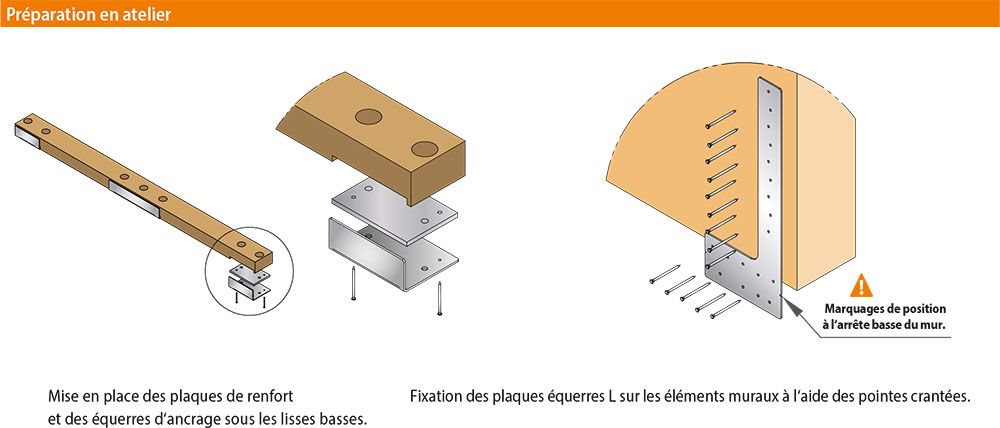 Préparation en atelier

Marquages de position à l'arrête basse du mur.

Mise en place des plaques de renfort et des équerres d'ancrage sous les lisses basses.

Fixation des plaques équerres L sur les éléments muraux à l'aide des pointes crantées.