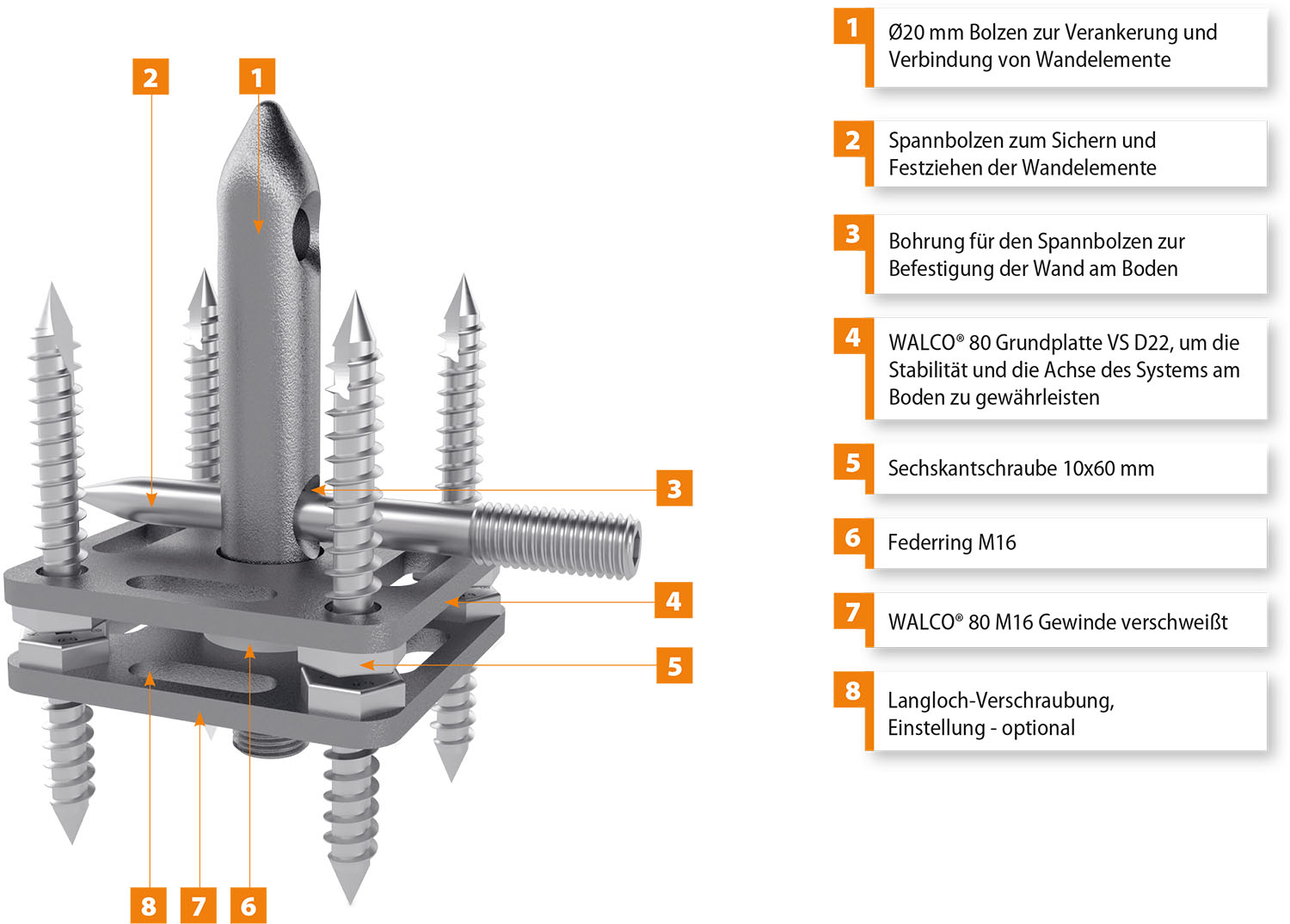 2
1
3
4
5
8
7
6

1 Ø20 mm Bolzen zur Verankerung und Verbindung von Wandelemente

2 Spannbolzen zum Sichern und Festziehen der Wandelemente

3 Bohrung für den Spannbolzen zur Befestigung der Wand am Boden

4 WALCO® 80 Grundplatte VS D22, um die Stabilität und die Achse des Systems am Boden zu gewährleisten

5 Sechskantschraube 10x60 mm

6 Federring M16

7 WALCO® 80 M16 Gewinde verschweißt

8 Langloch-Verschraubung, Einstellung - optional