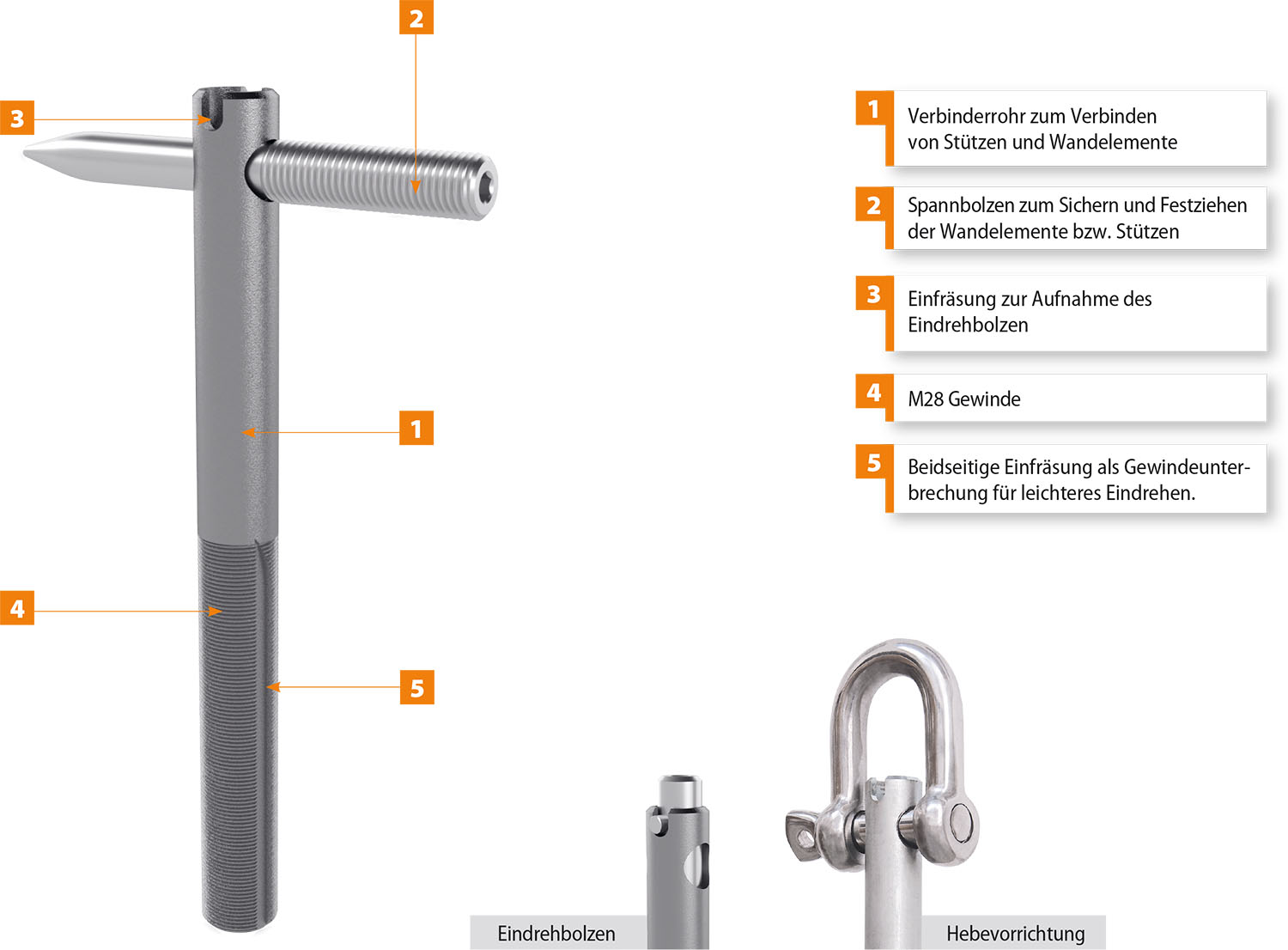 2

3

1

4

5

1 Verbinderrohr zum Verbinden von Stützen und Wandelemente

2 Spannbolzen zum Sichern und Festziehen der Wandelemente bzw. Stützen

3 Einfräsung zur Aufnahme des Eindrehbolzen

4 M28 Gewinde

5 Beidseitige Einfräsung als Gewindeunterbrechung für leichteres Eindrehen.

Eindrehbolzen

Hebevorrichtung