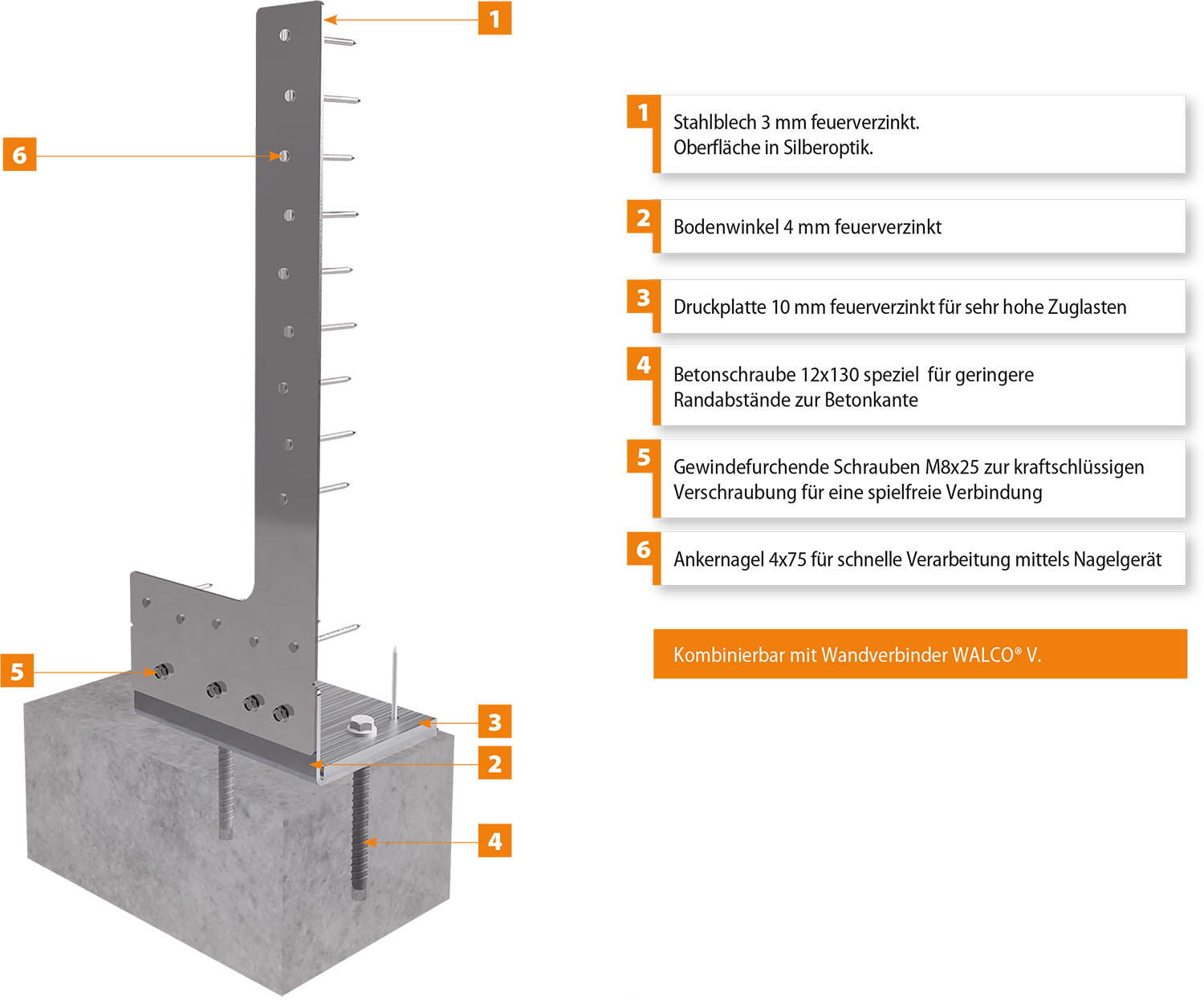 1

6

5

3

2

4

1 Stahlblech 3 mm feuerverzinkt.
Oberfläche in Silberoptik.

2 Bodenwinkel 4 mm feuerverzinkt

3 Druckplatte 10 mm feuerverzinkt für sehr hohe Zuglasten

4 Betonschraube 12x130 speziel für geringere Randabstände zur Betonkante

5 Gewindefurchende Schrauben M8x25 zur kraftschlüssigen Verschraubung für eine spielfreie Verbindung

6 Ankernagel 4x75 für schnelle Verarbeitung mittels Nagelgerät

Kombinierbar mit Wandverbinder WALCO® V.