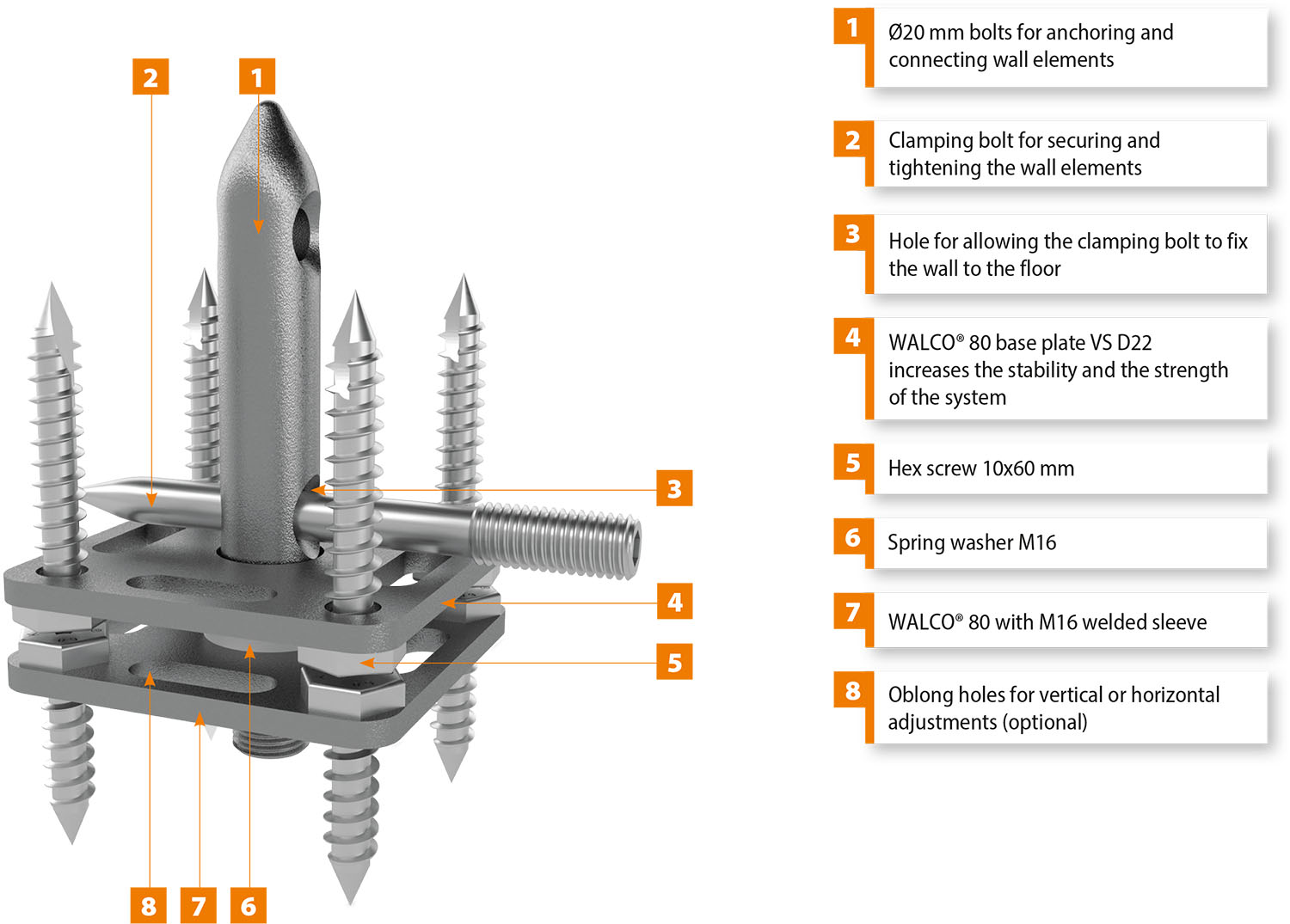 2

1

3

4

5

8

7

6

1 Ø20 mm bolts for anchoring and connecting wall elements

2 Clamping bolt for securing and tightening the wall elements

3 Hole for allowing the clamping bolt to fix the wall to the floor

4 WALCO® 80 base plate VS D22 increases the stability and the strength of the system

5 Hex screw 10x60 mm

6 Spring washer M16

7 WALCO® 80 with M16 welded sleeve

8 Oblong holes for vertical or horizontal adjustments (optional)