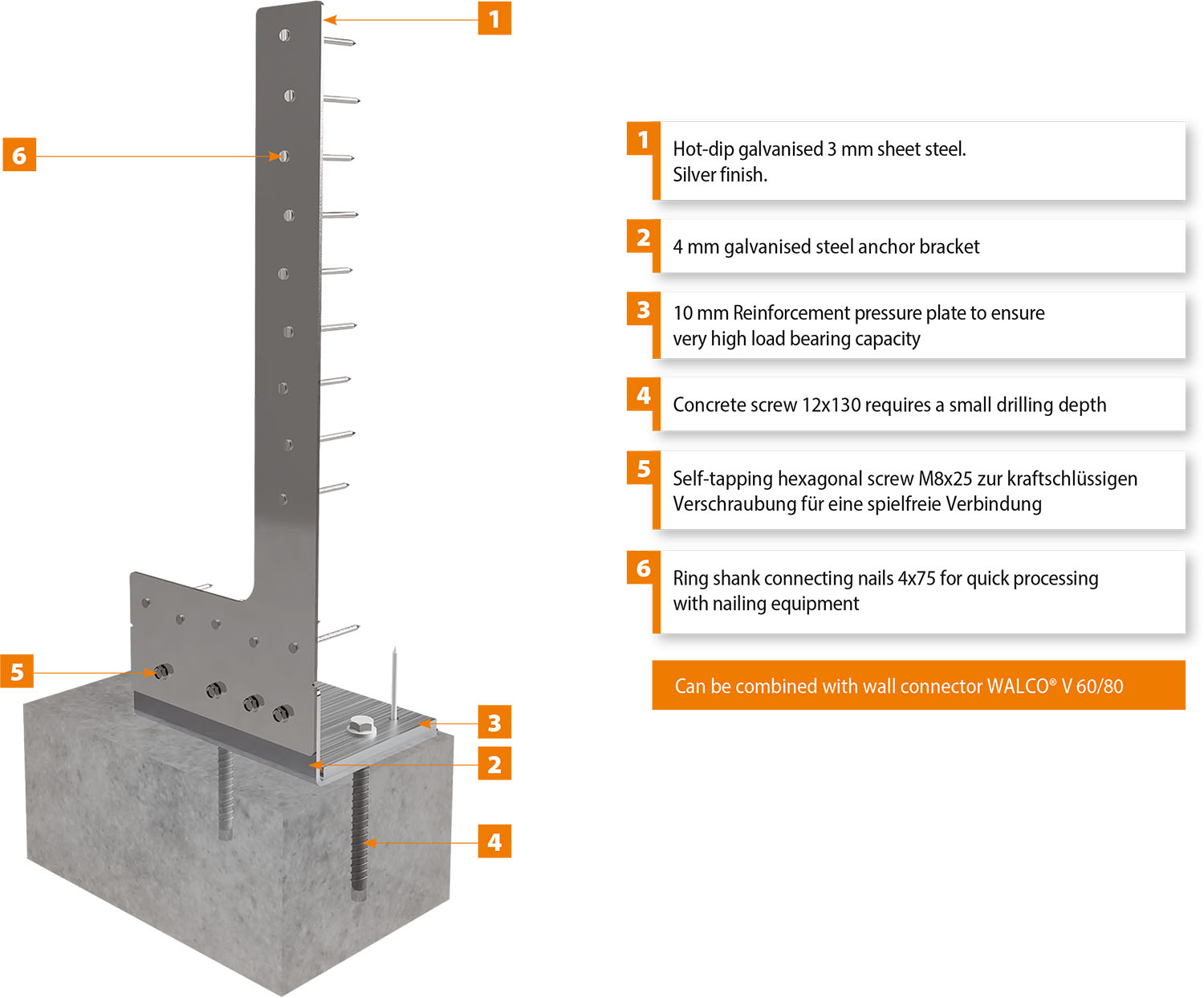 1

6

5

3

2

4

1 Hot-dip galvanised 3 mm sheet steel. Silver finish.

2 4 mm galvanised steel anchor bracket

3 10 mm Reinforcement pressure plate to ensure very high load bearing capacity

4 Concrete screw 12x130 requires a small drilling depth

5 Self-tapping hexagonal screw M8x25 zur kraftschlüssigen Verschraubung für eine spielfreie Verbindung

6 Ring shank connecting nails 4x75 for quick processing with nailing equipment

Can be combined with wall connector WALCO® V 60/80