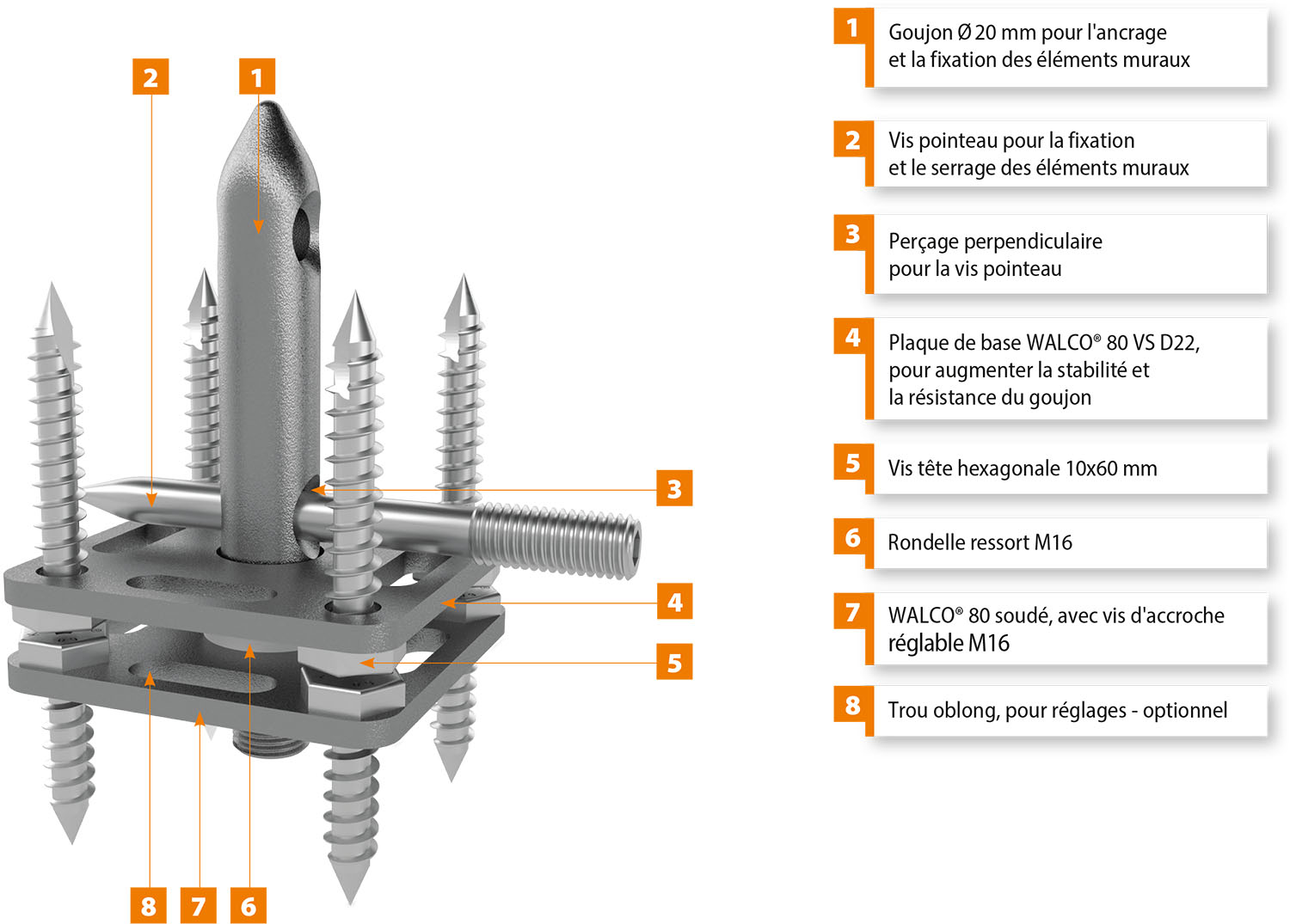 2
1
3
4
5
8
7
6

1 Goujon Ø 20 mm pour l'ancrage et la fixation des éléments muraux

2 Vis pointeau pour la fixation et le serrage des éléments muraux

3 Perçage perpendiculaire pour la vis pointeau

4 Plaque de base WALCO® 80 VS D22, pour augmenter la stabilité et la résistance du goujon

5 Vis tête hexagonale 10x60 mm

6 Rondelle ressort M16

7 WALCO® 80 soudé, avec vis d'accroche réglable M16

8 Trou oblong, pour réglages - optionnel