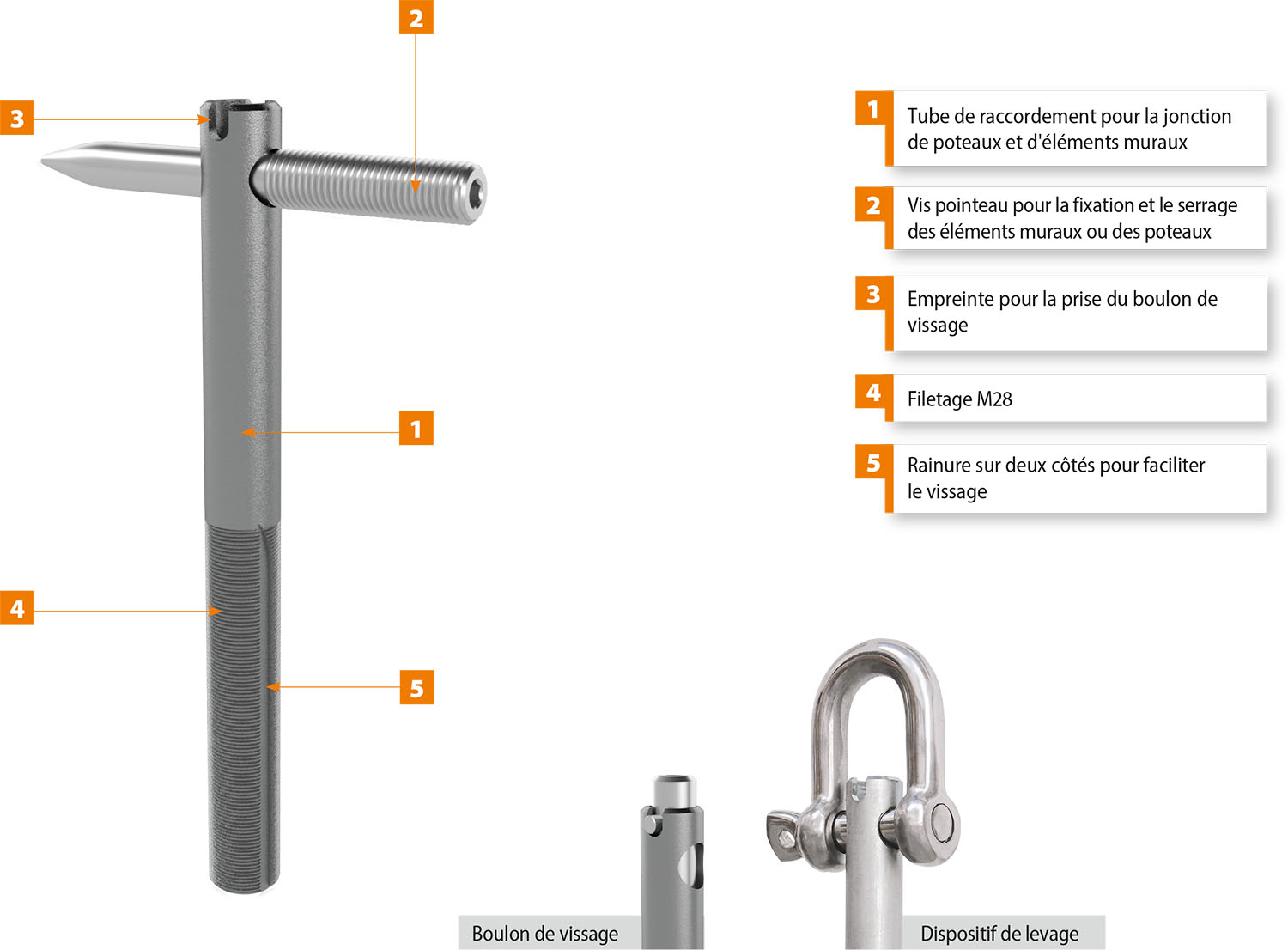 2

3

1

4

5

1 Tube de raccordement pour la jonction de poteaux et d'éléments muraux

2 Vis pointeau pour la fixation et le serrage des éléments muraux ou des poteaux

3 Empreinte pour la prise du boulon de vissage

4 Filetage M28

5 Rainure sur deux côtés pour faciliter le vissage

Boulon de vissage

Dispositif de levage