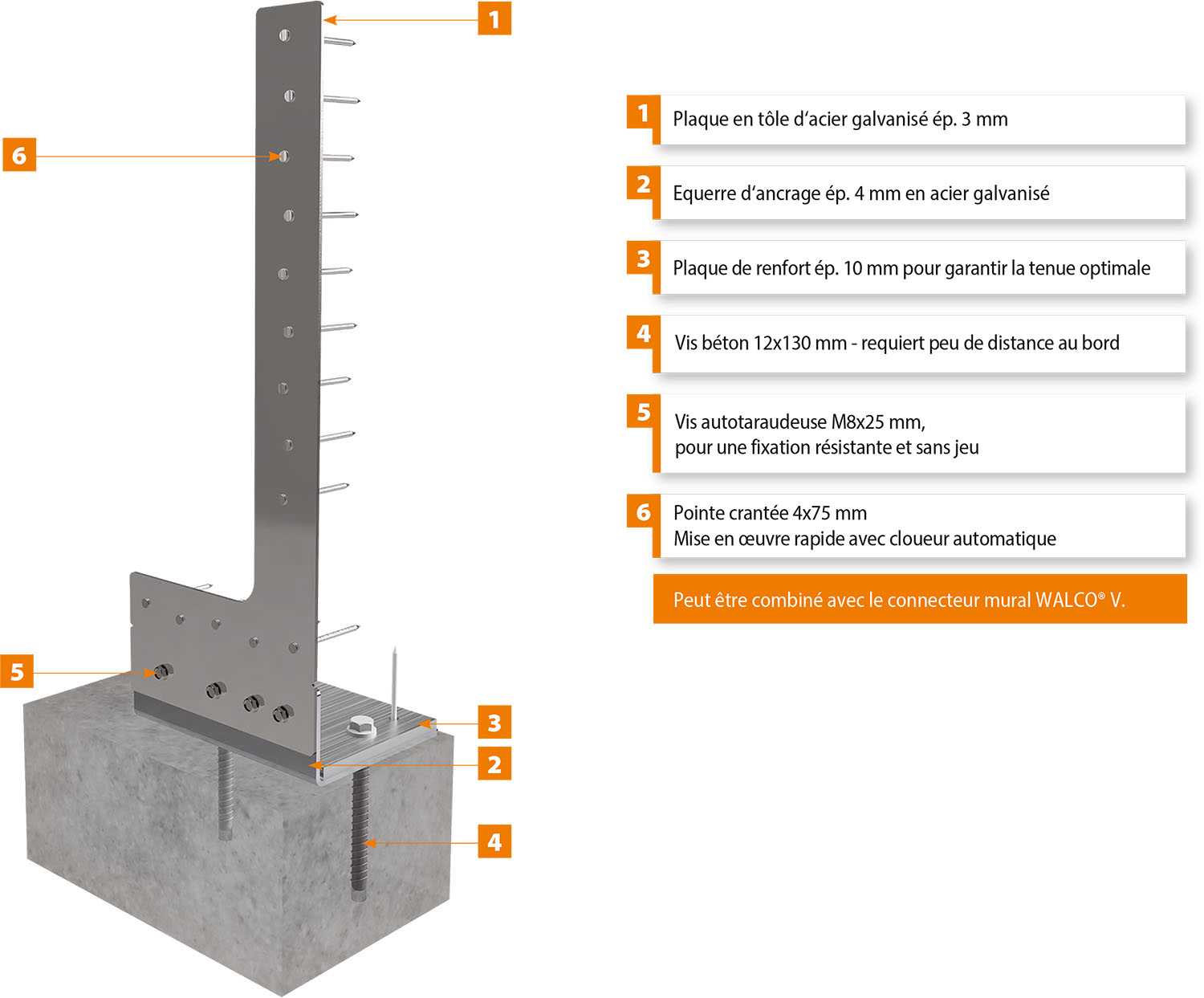 1

6

5

3

2

4

1 Plaque en tôle d'acier galvanisé ép. 3 mm

2 Equerre d'ancrage ép. 4 mm en acier galvanisé

3 Plaque de renfort ép. 10 mm pour garantir la tenue optimale

4 Vis béton 12x130 mm - requiert peu de distance au bord

5 Vis autotaraudeuse M8x25 mm, pour une fixation résistante et sans jeu

6 Pointe crantée 4x75 mm
Mise en œuvre rapide avec cloueur automatique

Peut être combiné avec le connecteur mural WALCO® V.