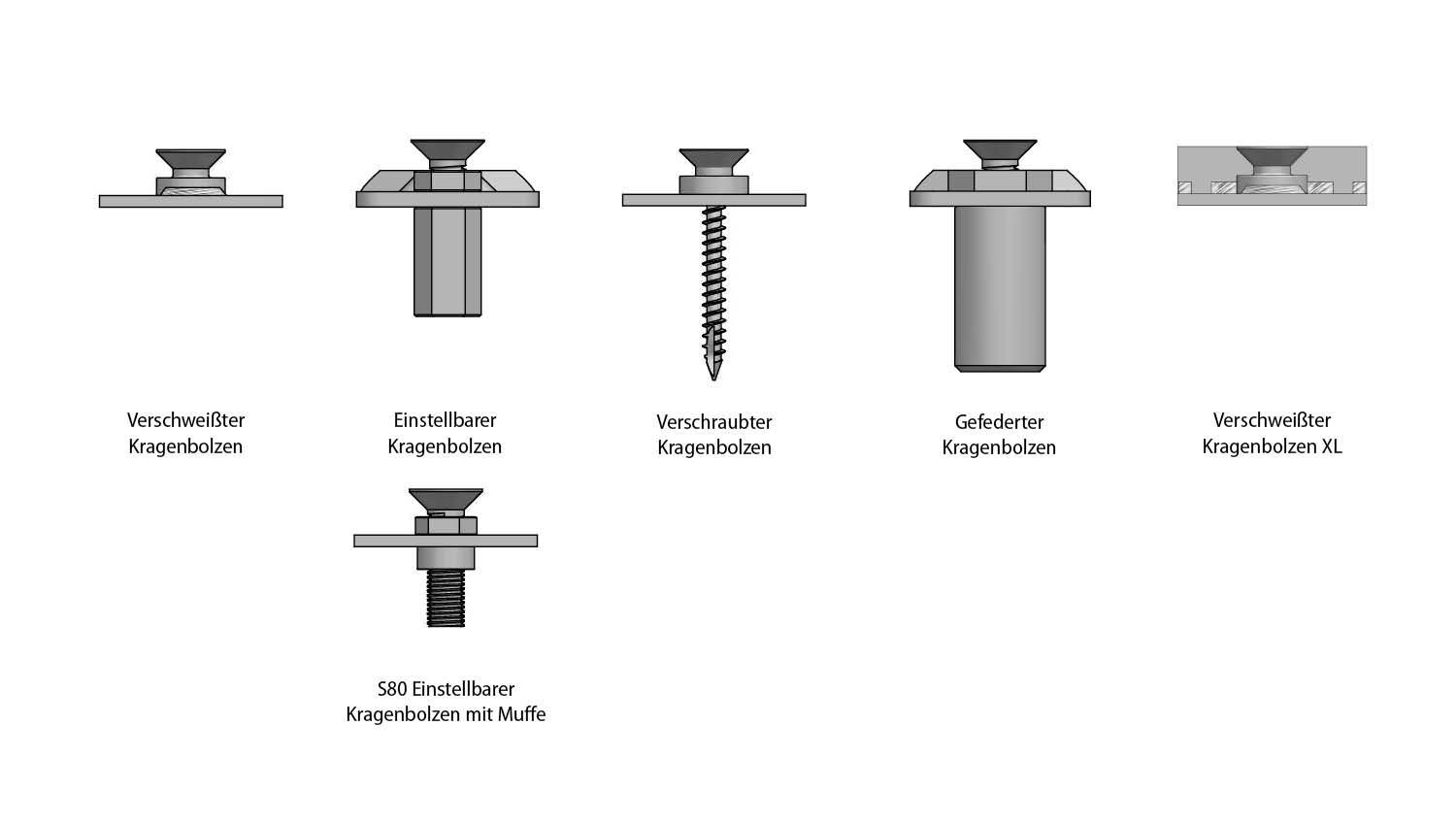 Verschweißter Kragenbolzen

Einstellbarer Kragenbolzen

Verschraubter Kragenbolzen

Gefederter Kragenbolzen

Verschweißter Kragenbolzen XL

S80 Einstellbarer Kragenbolzen mit Muffe