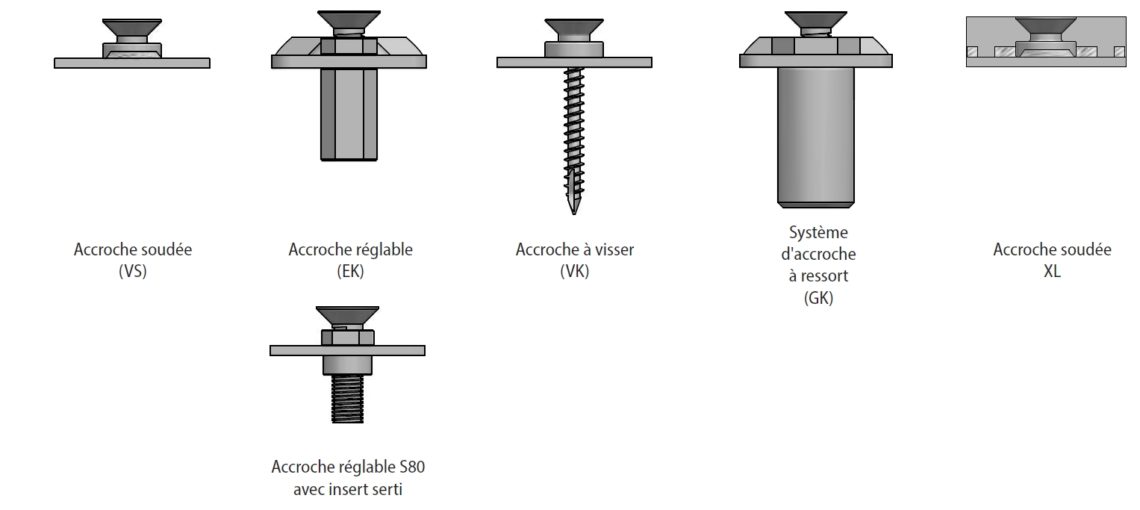 Accroche soudée
(VS)

Accroche réglable
(EK)

Accroche à visser
(VK)

Système
d'accroche
à ressort
(GK)

Accroche soudée
XL

Accroche réglable S80
avec insert serti