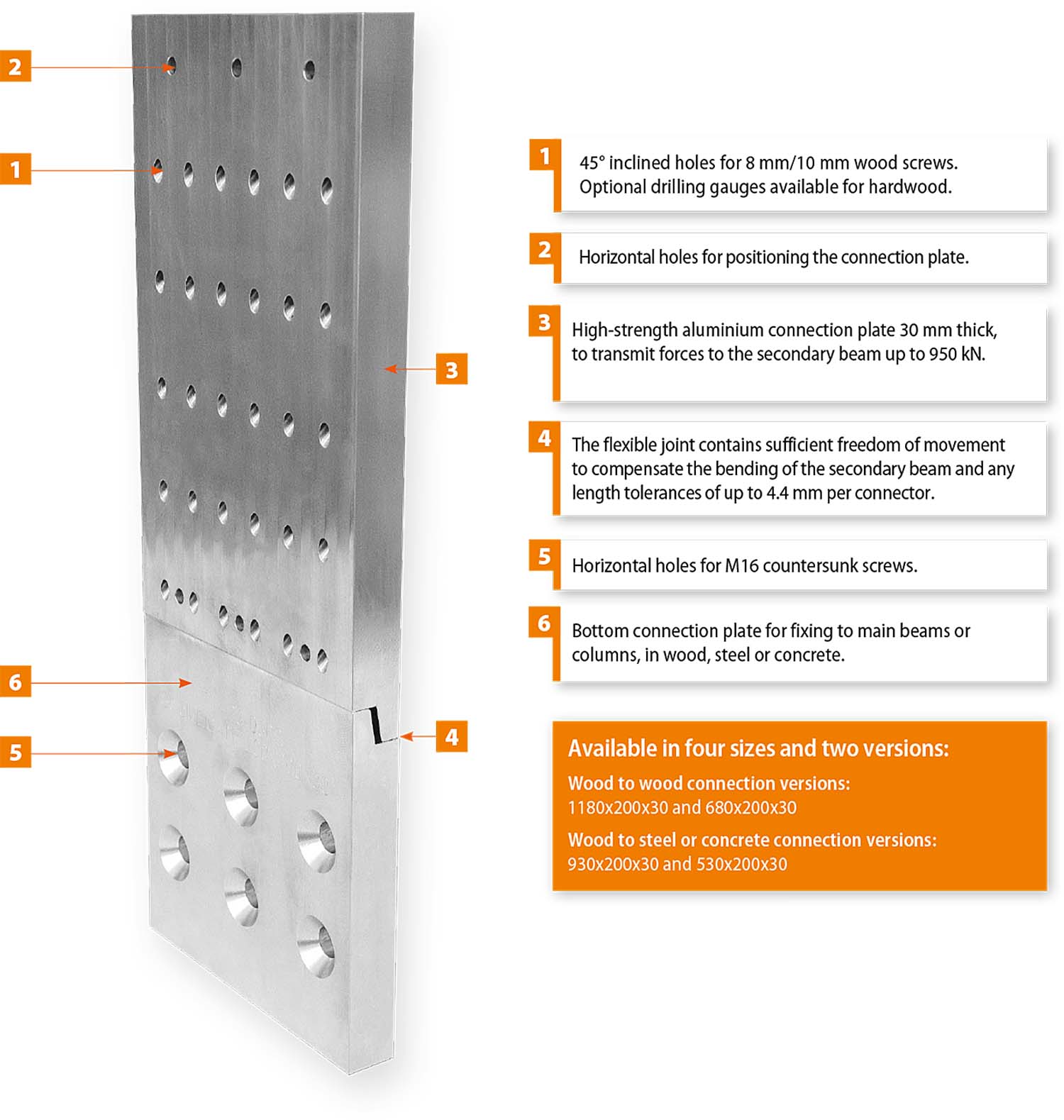 2

1

3

6

5

4

1 45° inclined holes for 8 mm/10 mm wood screws. Optional drilling gauges available for hardwood.

2 Horizontal holes for positioning the connection plate.

3 High-strength aluminium connection plate 30 mm thick, to transmit forces to the secondary beam up to 950 kN.

4 The flexible joint contains sufficient freedom of movement to compensate the bending of the secondary beam and any length tolerances of up to 4.4 mm per connector.

5 Horizontal holes for M16 countersunk screws.

6 Bottom connection plate for fixing to main beams or columns, in wood, steel or concrete.

Available in four sizes and two versions:

Wood to wood connection versions:
1180x200x30 and 680x200x30

Wood to steel or concrete connection versions:
930x200x30 and 530x200x30