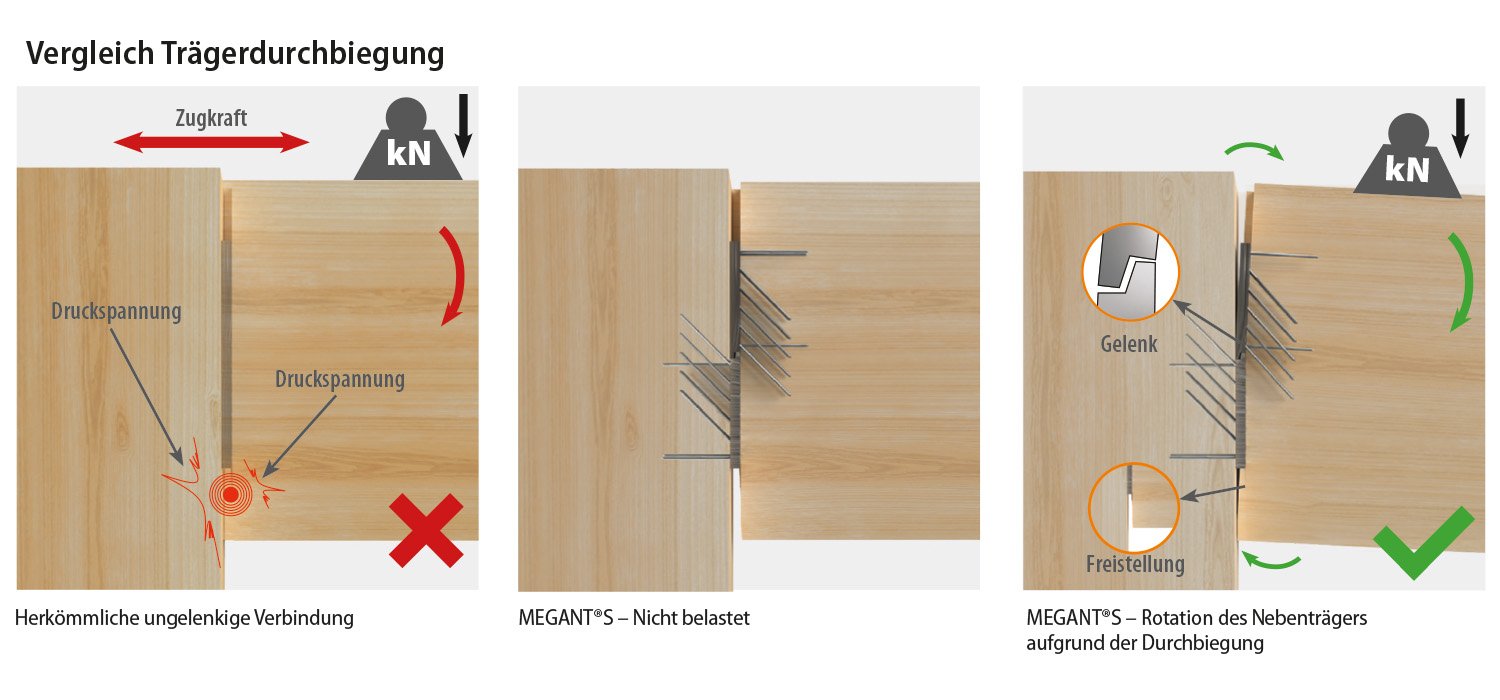 Vergleich Trägerdurchbiegung

Zugkraft

kN

Druckspannung

Druckspannung

Herkömmliche ungelenkige Verbindung

MEGANT®S – Nicht belastet

kN

Gelenk

Freistellung

MEGANT®S – Rotation des Nebenträgers aufgrund der Durchbiegung