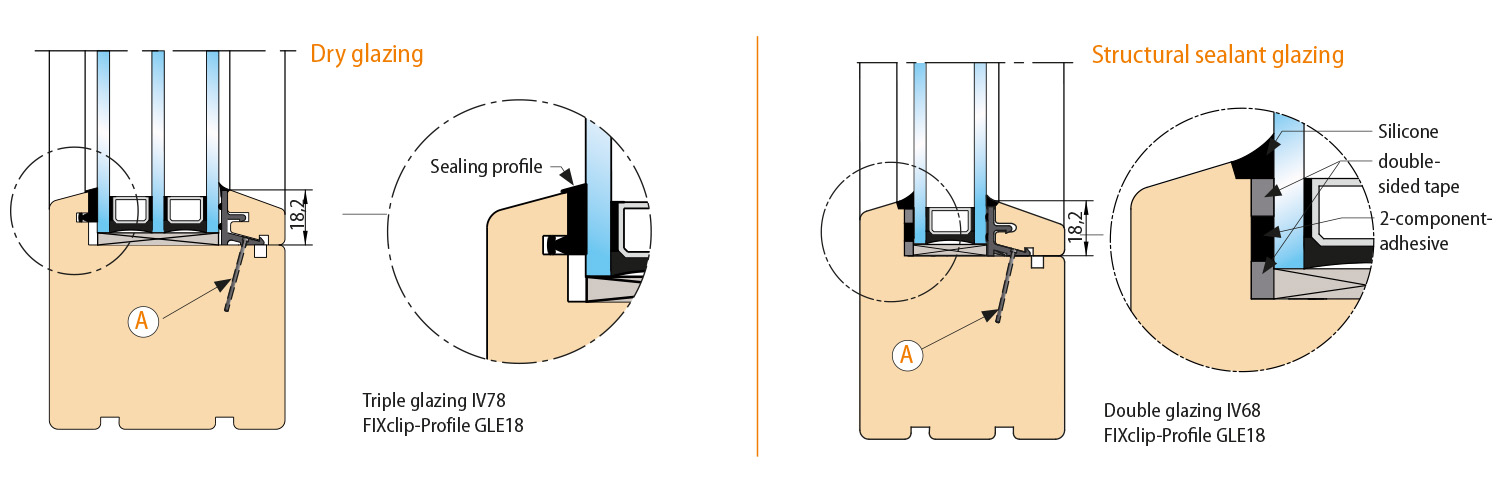 Dry glazing

18,2

Sealing profile

A

Triple glazing IV78
FIXclip-Profile GLE18

Structural sealant glazing

18,2

Silicone

double-sided tape

2-component-adhesive

A

Double glazing IV68
FIXclip-Profile GLE18