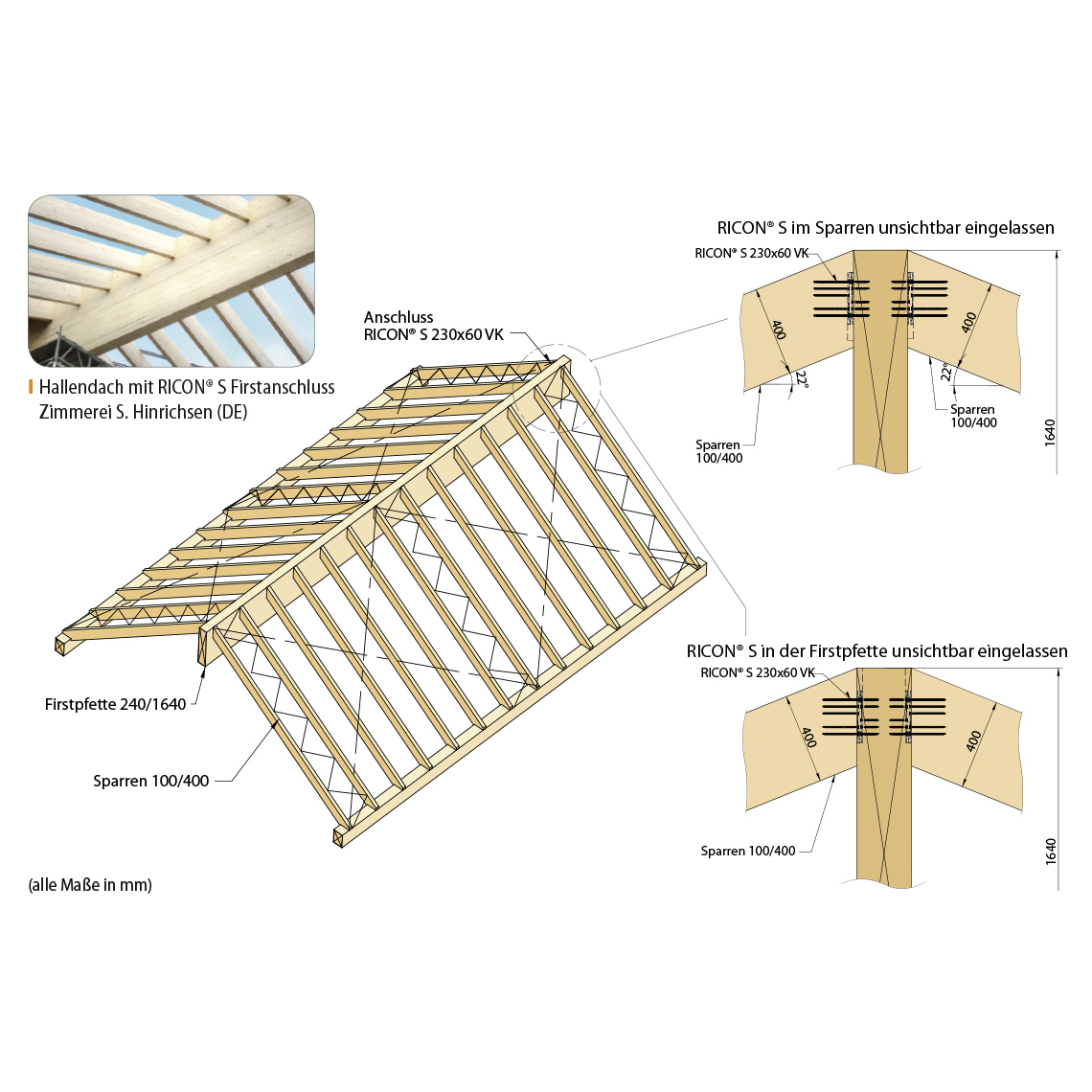 Hallendach mit RICON® S Firstanschluss
Zimmerei S. Hinrichsen (DE)

Anschluss
RICON® S 230x60 VK

Firstpfette 240/1640

Sparren 100/400

(alle Maße in mm)

RICON® S im Sparren unsichtbar eingelassen

RICON® S 230x60 VK

400

400

22°

22°

Sparren
100/400

Sparren
100/400

1640

RICON® S in der Firstpfette unsichtbar eingelassen

RICON® S 230x60 VK

400

400

Sparren 100/400

1640