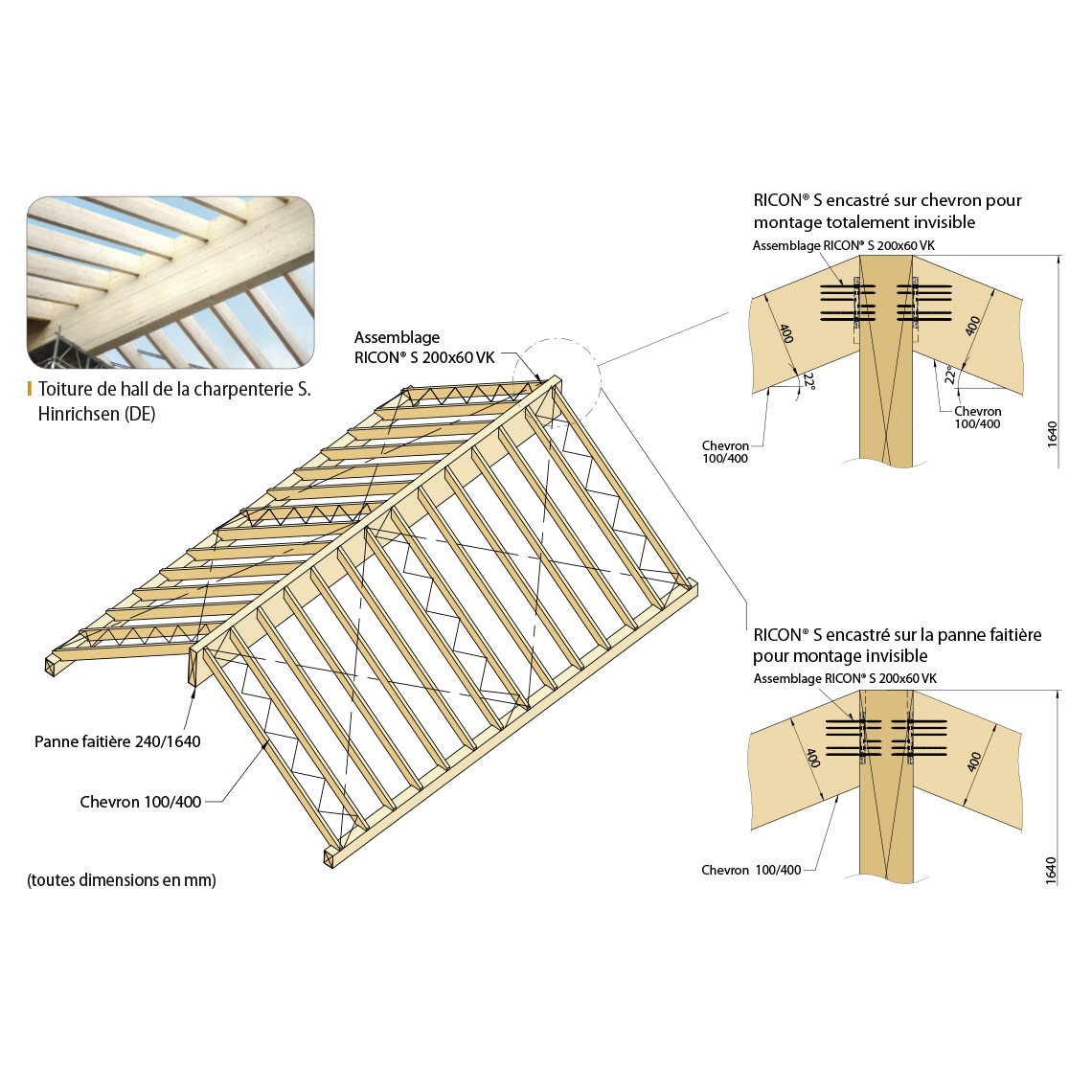 Toiture de hall de la charpenterie S. Hinrichsen (DE)

Assemblage RICON® S 200x60 VK

Panne faitière 240/1640

Chevron 100/400

(toutes dimensions en mm)

RICON® S encastré sur chevron pour montage totalement invisible

Assemblage RICON® S 200x60 VK

400

400

22°

22°

Chevron 100/400

Chevron 100/400

1640

RICON® S encastré sur la panne faitière pour montage invisible

Assemblage RICON® S 200x60 VK

400

400

Chevron 100/400

1640