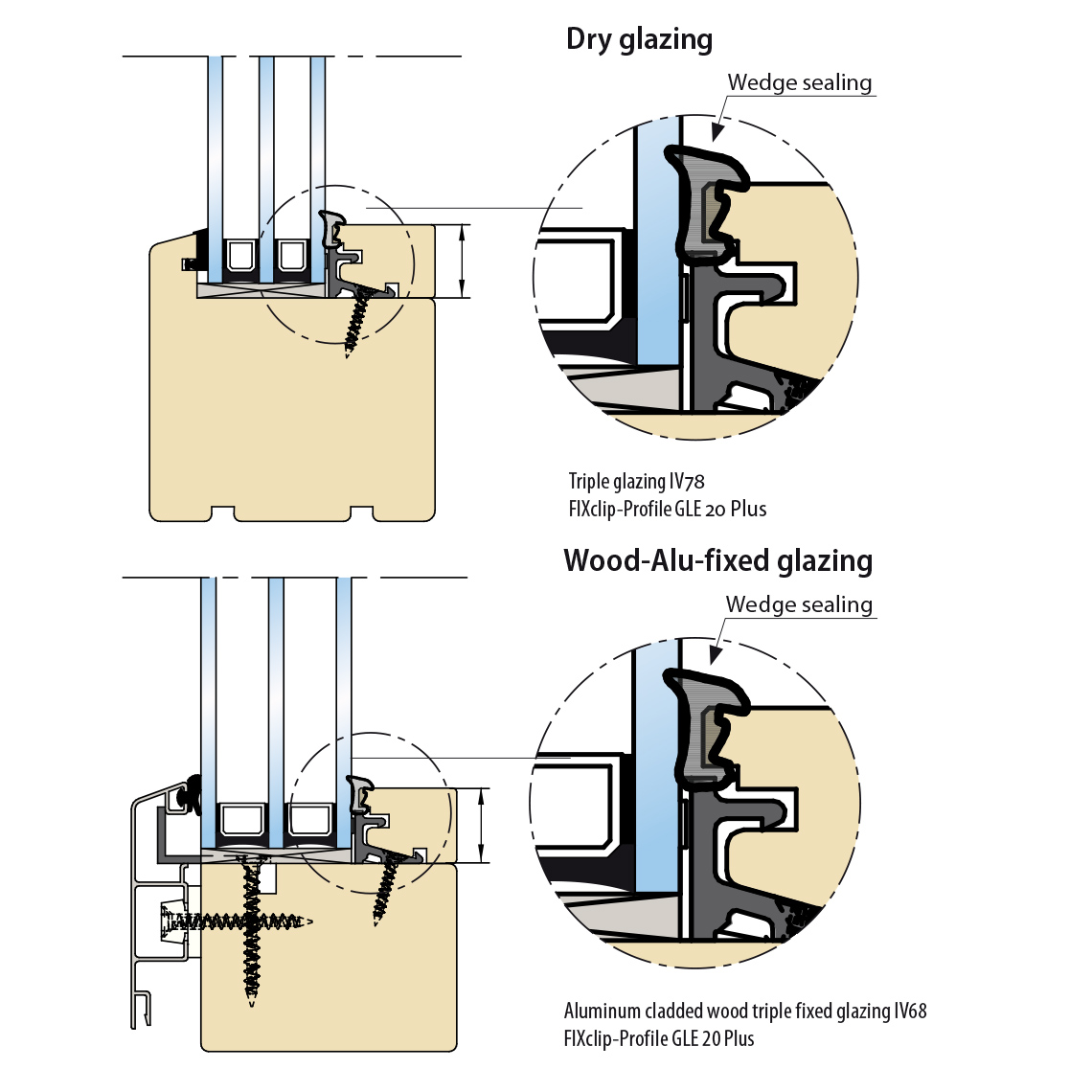 Dry glazing

Wedge sealing

Triple glazing IV78
FIXclip-Profile GLE 20 Plus

Wood-Alu-fixed glazing

Wedge sealing

Aluminum cladded wood triple fixed glazing IV68
FIXclip-Profile GLE 20 Plus