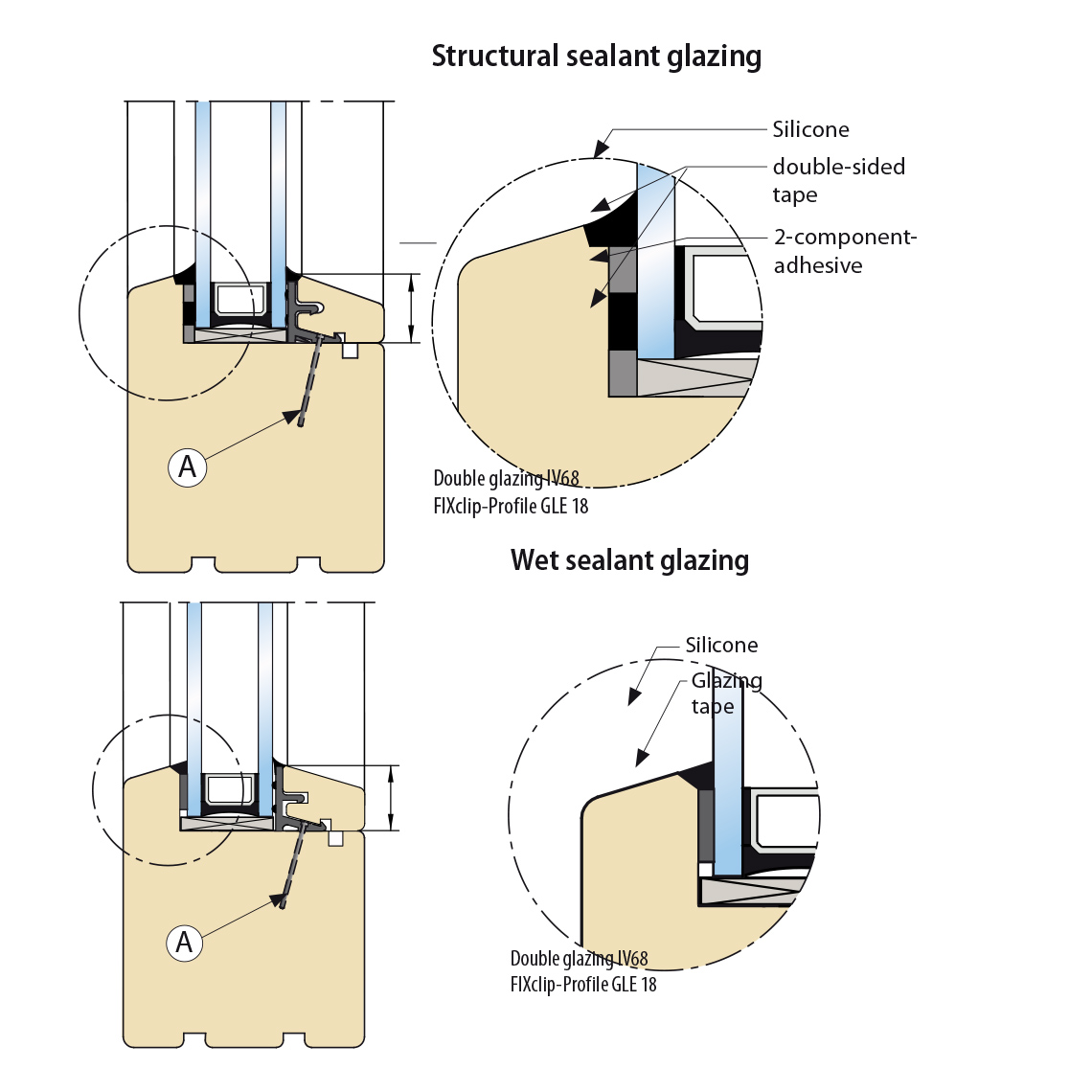 Structural sealant glazing

Silicone
double-sided tape
2-component-adhesive

A

Double glazing IV68
FIXclip-Profile GLE 18

Wet sealant glazing

Silicone
Glazing tape

A

Double glazing IV68
FIXclip-Profile GLE 18