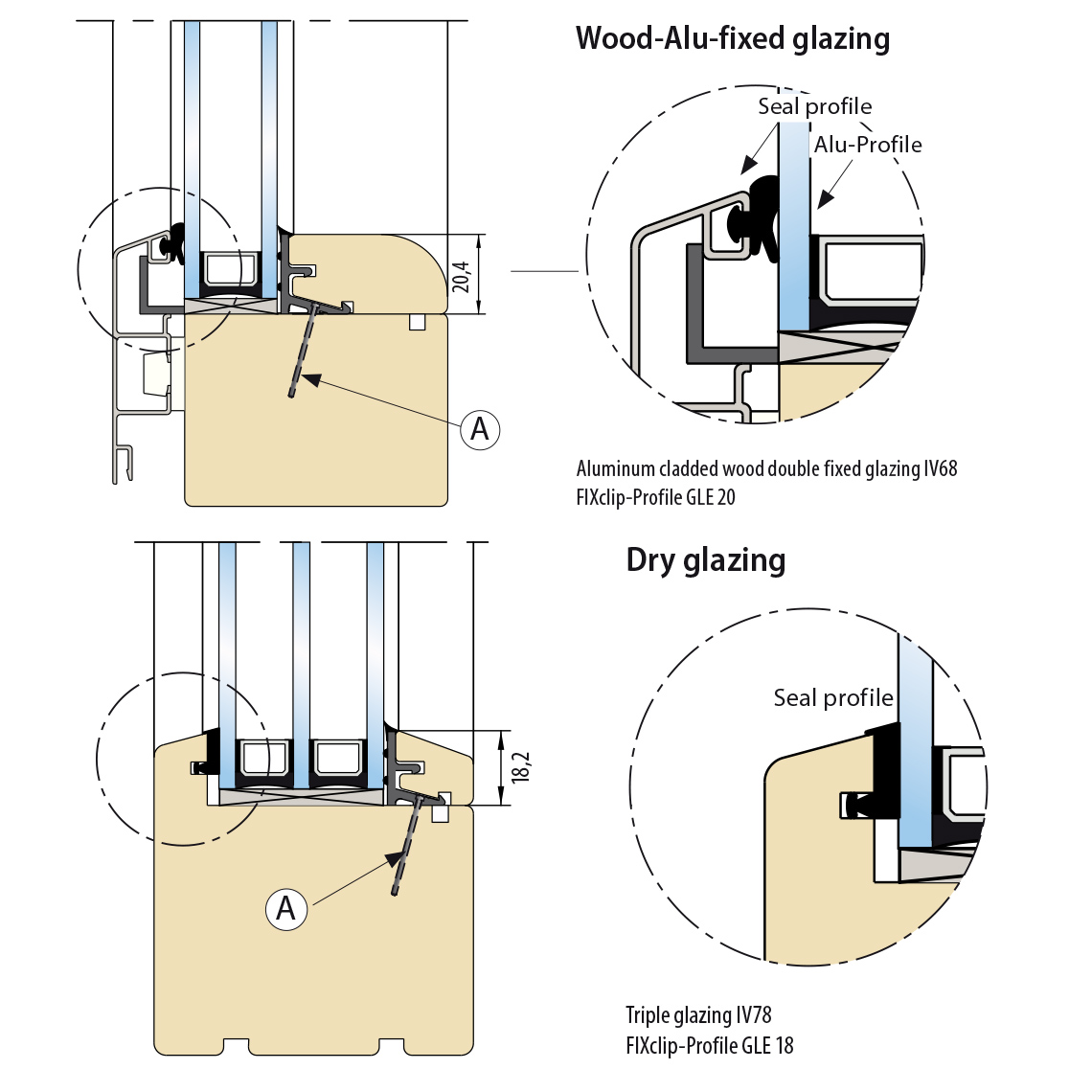 Wood-Alu-fixed glazing

Seal profile

Alu-Profile

20,4

A

Aluminum cladded wood double fixed glazing IV68
FIXclip-Profile GLE 20

Dry glazing

Seal profile

18,2

A

Triple glazing IV78
FIXclip-Profile GLE 18