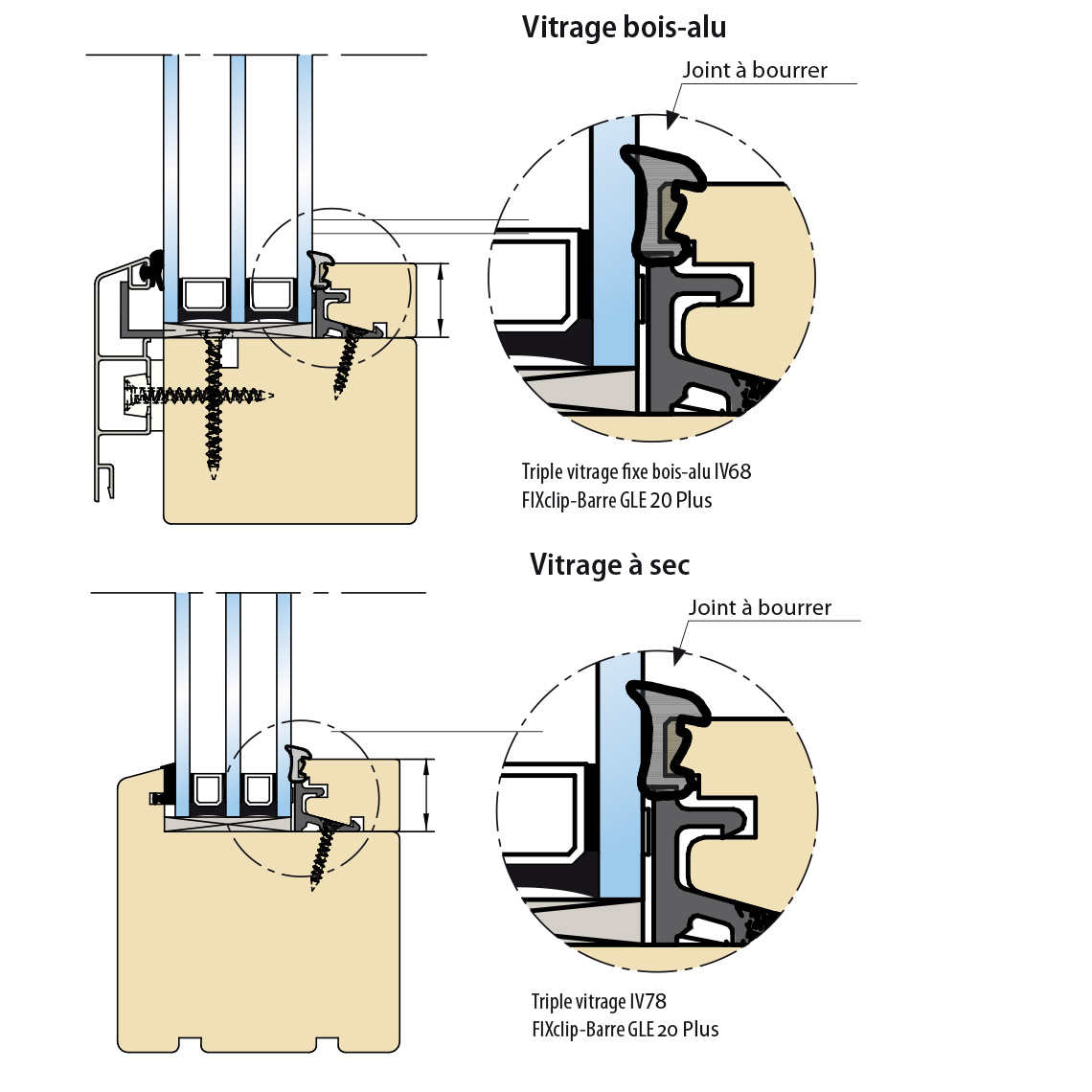 Vitrage bois-alu

Joint à bourrer

Triple vitrage fixe bois-alu IV68
FIXclip-Barre GLE 20 Plus

Vitrage à sec

Joint à bourrer

Triple vitrage IV78
FIXclip-Barre GLE 20 Plus