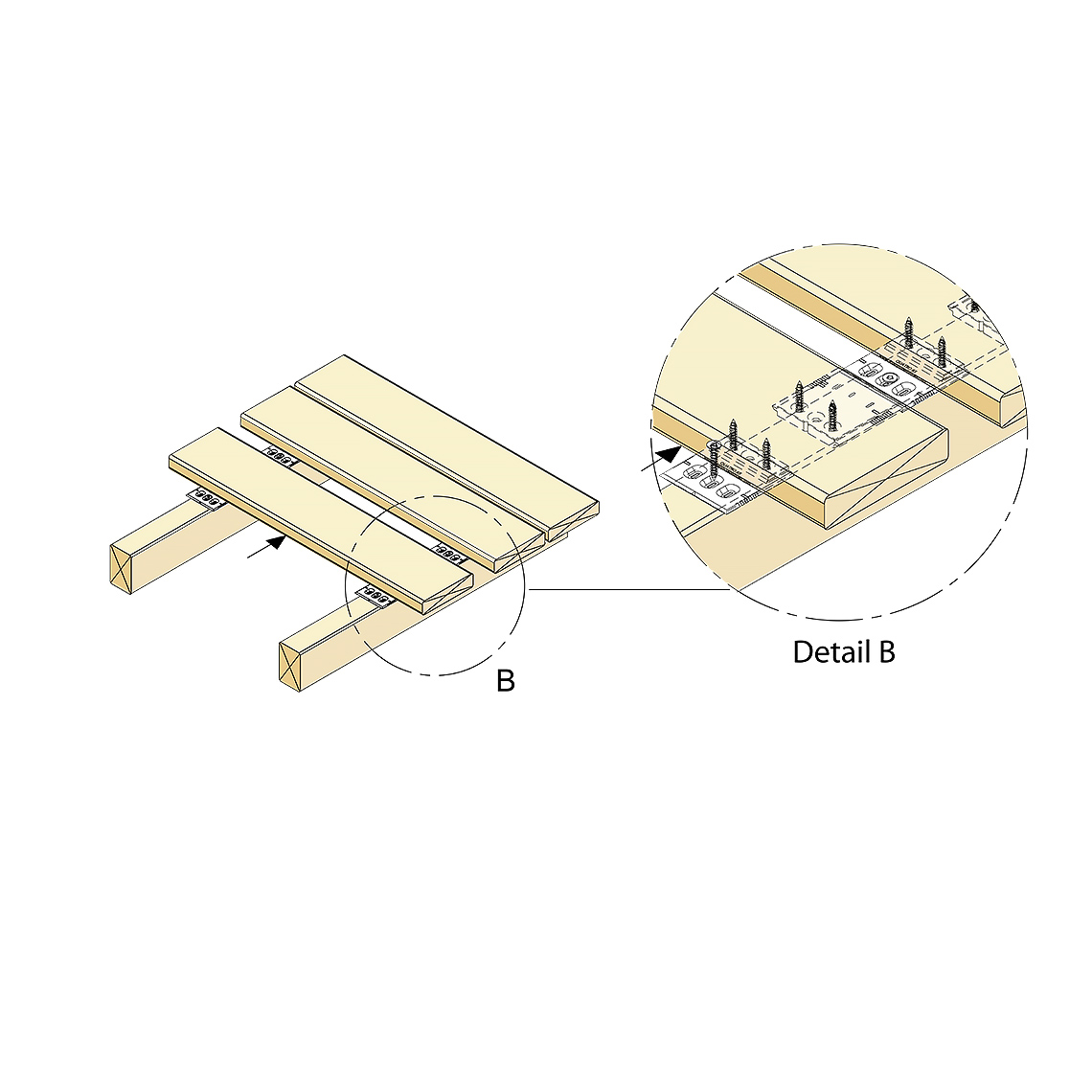 B

Detail B