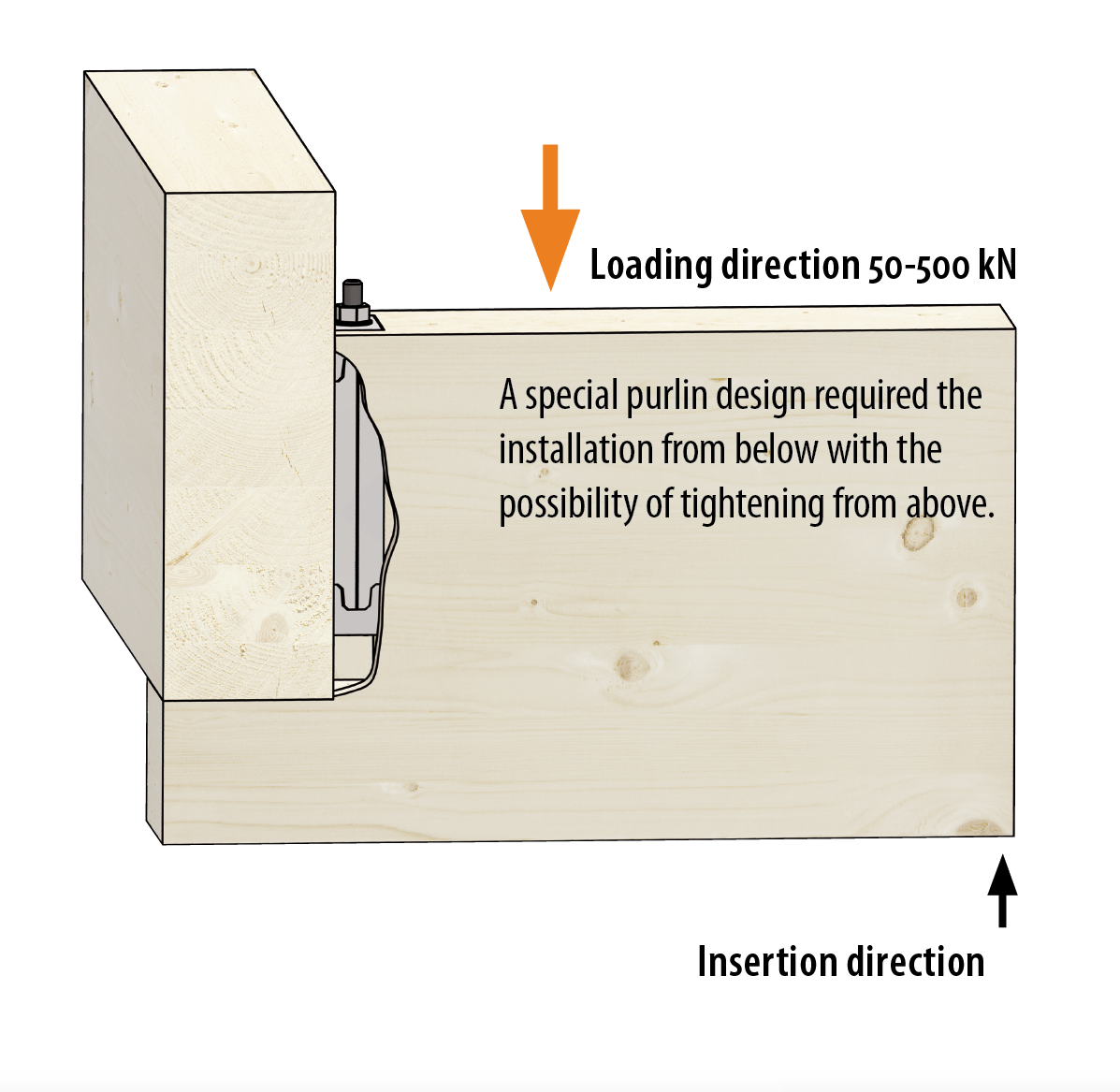 Loading direction 50-500 kN

A special purlin design required the installation from below with the possibility of tightening from above.

Insertion direction